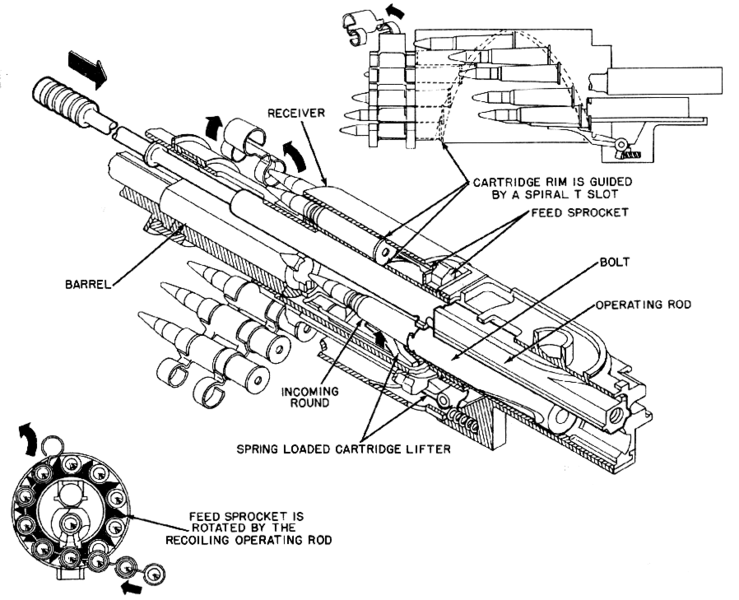 RECEIVER

CARTRIDGE RIM IS GUIDED BY A SPIRAL T SLOT

FEED SPROCKET

BOLT

OPERATING ROD

BARREL

INCOMING ROUND

SPRING LOADED CARTRIDGE LIFTER

FEED SPROCKET IS ROTATED BY THE RECOILING OPERATING ROD