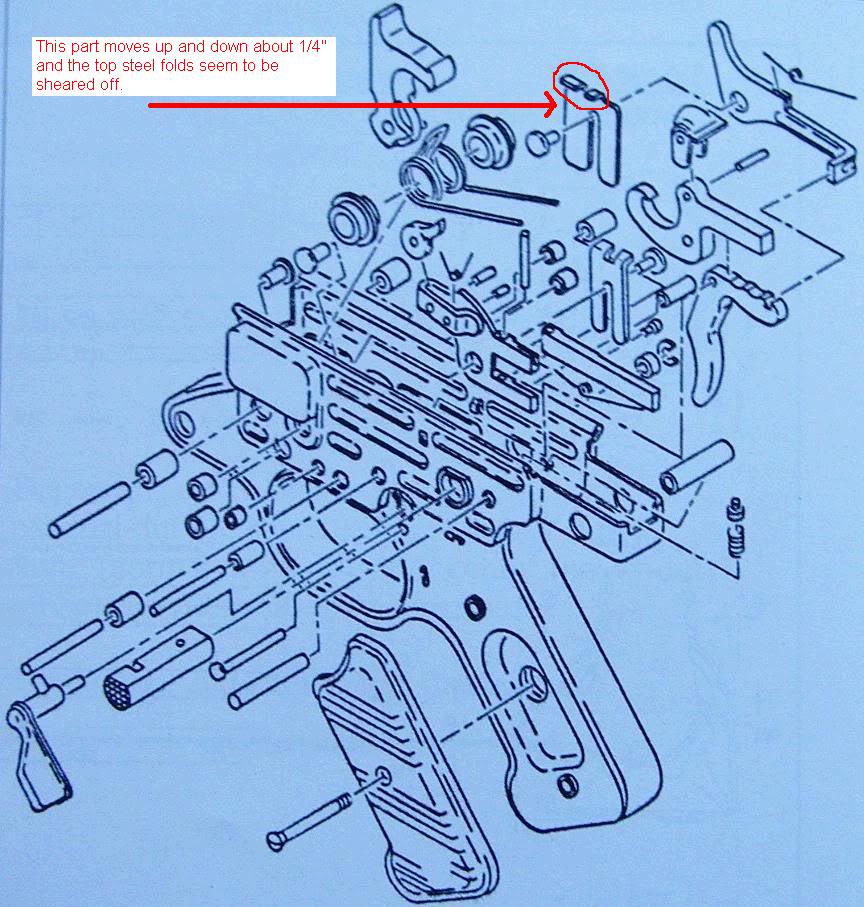 This part moves up and down about 1/4" and the top steel folds seem to be sheared off.