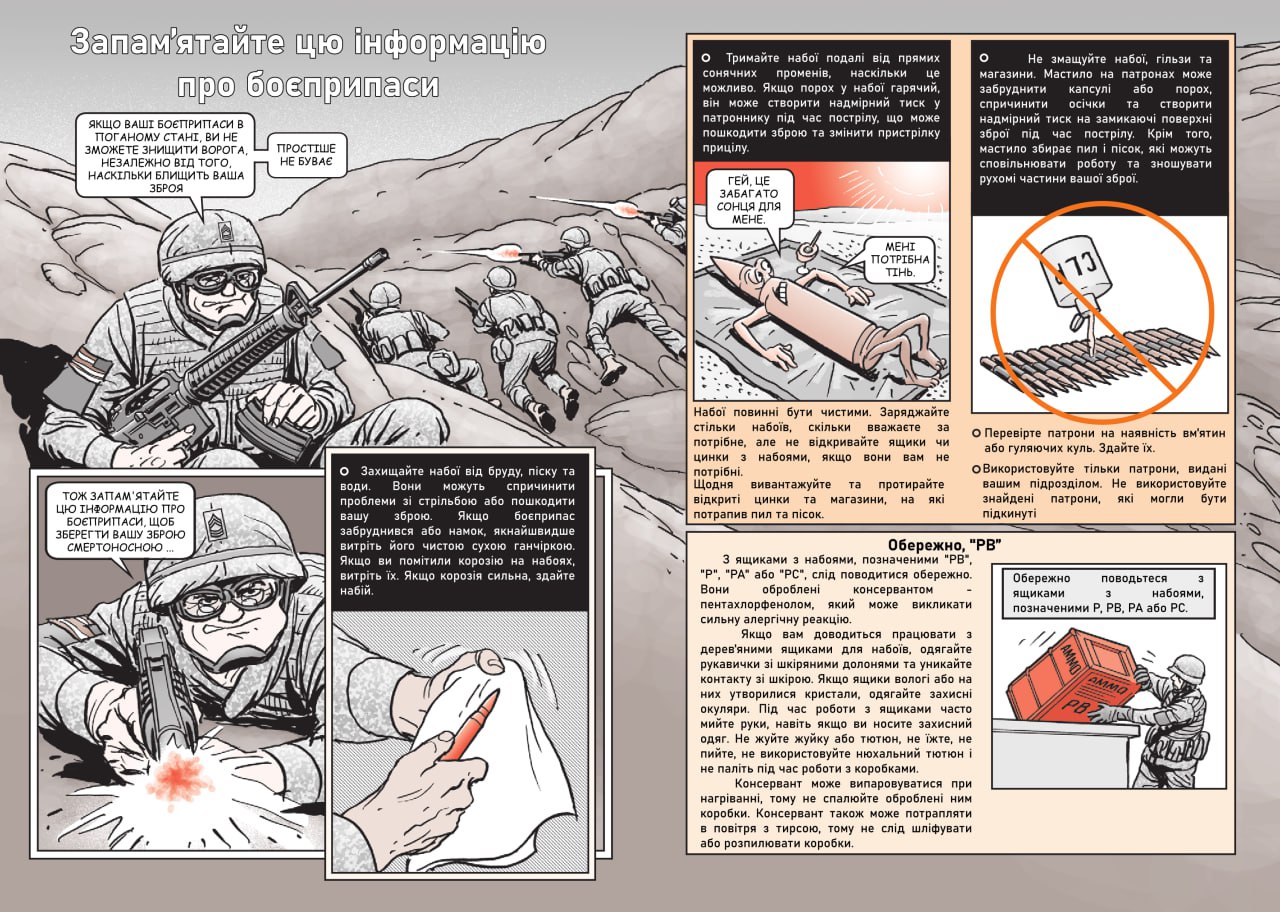 Запам'ятайте цю інформацію про боєприпаси

ЯКЩО ВАШІ БОЄПРИПАСИ В ПОГАНОМУ СТАНІ, ВИ НЕ ЗМОЖЕТЕ ЗНИЩИТИ ВОРОГА, НЕЗАЛЕЖНО ВІД ТОГО, НАСКІЛЬКИ БЛИЩИТЬ ВАША ЗБРОЯ

ПРОСТІШЕ НЕ БУВАЄ

ТОЖ ЗАПАМ'ЯТАЙТЕ ЦЮ ІНФОРМАЦІЮ ПРО БОЄПРИПАСИ, ЩОБ ЗБЕРЕГТИ ВАШУ ЗБРОЮ СМЕРТОНОСНОЮ ...

Захищайте набої від бруду, піску та води. Вони можуть спричинити проблеми зі стрільбою або пошкодити вашу зброю. Якщо боєприпас забруднився або намок, якнайшвидше витріть його чистою сухою ганчіркою. Якщо ви помітили корозію на набоях, витріть їх. Якщо корозія сильна, здайте набій.

Тримайте набої подалі від прямих сонячних променів, наскільки це можливо. Якщо порох у набої гарячий, він може створити надмірний тиск у патроннику під час пострілу, що може пошкодити зброю та змінити пристрілку прицілу.

ГЕЙ, ЦЕ ЗАБАГАТО СОНЦЯ ДЛЯ МЕНЕ.

МЕНІ ПОТРІБНА ТІНЬ.

Набої повинні бути чистими. Заряджайте стільки набоїв, скільки вважаєте за потрібне, але не відкривайте ящики чи цинки з набоями, якщо вони вам не потрібні.
Щодня вивантажуйте та протирайте відкриті цинки та магазини, на які потрапив пил та пісок.

Не змащуйте набої, гільзи та магазини. Мастило на патронах може забруднити капсулі або порох, спричинити осічки та створити надмірний тиск на замикаючі поверхні зброї під час пострілу. Крім того, мастило збирає пил і пісок, які можуть сповільнювати роботу та зношувати рухомі частини вашої зброї.

CLP

Перевірте патрони на наявність вм'ятин або гуляючих куль. Здайте їх.

Використовуйте тільки патрони, видані вашим підрозділом. Не використовуйте знайдені патрони, які могли бути підкинуті

Обережно, "PB"

З ящиками з набоями, позначеними "PB", "P", "PA" або "PC", слід поводитися обережно. Вони оброблені консервантом – пентахлорфенолом, який може викликати сильну алергічну реакцію.

Якщо вам доводиться працювати з дерев'яними ящиками для набоїв, одягайте рукавички зі шкіряними долонями та уникайте контакту зі шкірою. Якщо ящики вологі або на них утворилися кристали, одягайте захисні окуляри. Під час роботи з ящиками часто мийте руки, навіть якщо ви носите захисний одяг. Не жуйте жуйку або тютюн, не їжте, не пийте, не використовуйте нюхальний тютюн і не паліть під час роботи з коробками.

Консервант може випаровуватися при нагріванні, тому не спалюйте оброблені ним коробки. Консервант також може потрапляти в повітря з тирсою, тому не слід шліфувати або розпилювати коробки.

Обережно поводьтеся з ящиками з набоями, позначеними P, PB, PA або PC.

AMMO
AMMO
PB