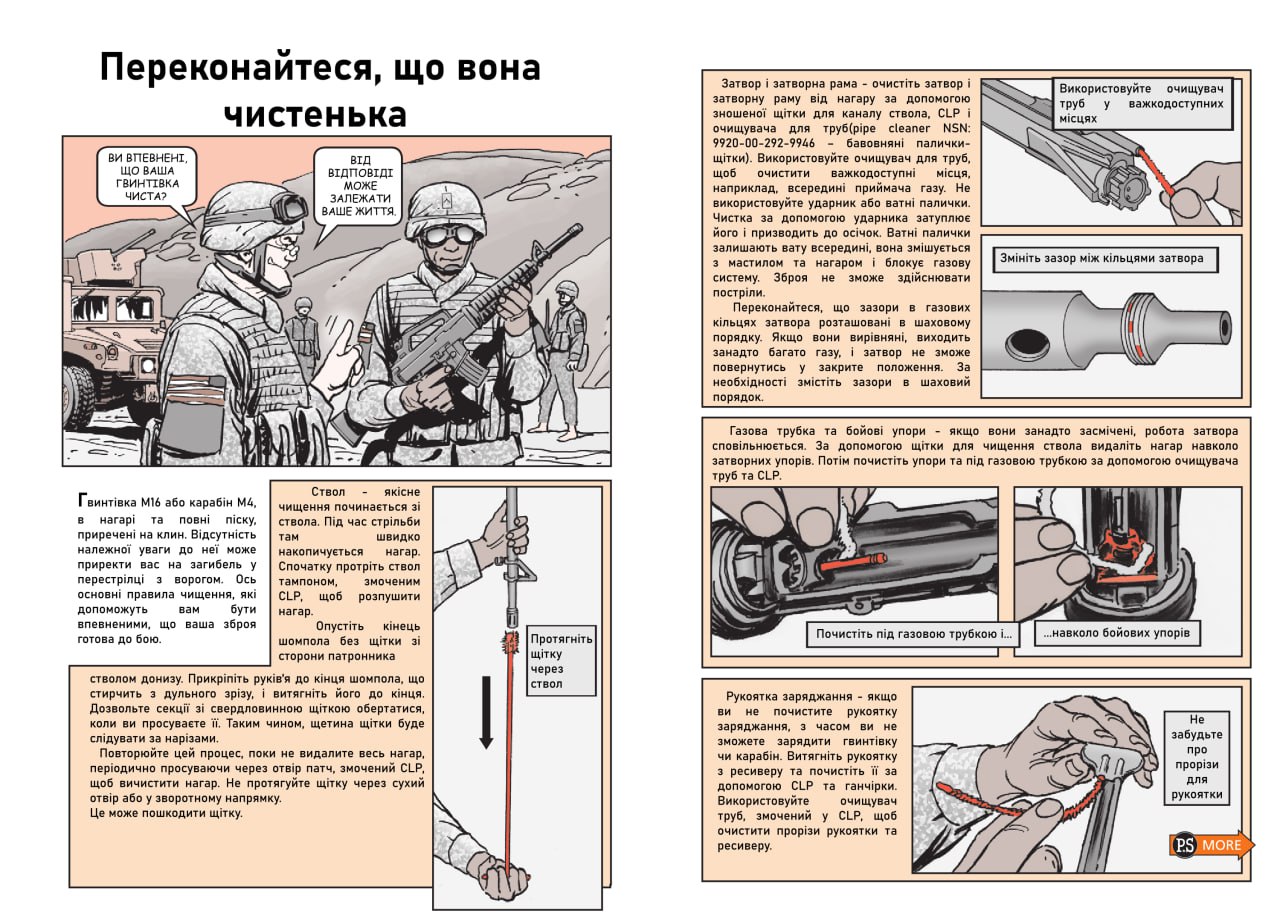 Переконайтеся, що вона чистенька

ВИ ВПЕВНЕНІ, ЩО ВАША ГВИНТІВКА ЧИСТА?

ВІД ВІДПОВІДІ МОЖЕ ЗАЛЕЖАТИ ВАШЕ ЖИТТЯ.

Гвинтівка М16 або карабін М4, в нагарі та повні піску, приречені на клин. Відсутність належної уваги до неї може приректи вас на загибель у перестрілці з ворогом. Ось основні правила чищення, які допоможуть вам бути впевненими, що ваша зброя готова до бою.

Ствол - якісне чищення починається зі ствола. Під час стрільби там швидко накопичується нагар. Спочатку протріть ствол тампоном, змоченим CLP, щоб розпушити нагар.

Опустіть кінець шомпола без щітки зі сторони патронника стволом донизу. Прикріпіть руків'я до кінця шомпола, що стирчить з дульного зрізу, і витягніть його до кінця. Дозвольте секції зі свердловинною щіткою обертатися, коли ви просуваєте її. Таким чином, щетина щітки буде слідувати за нарізами.

Повторюйте цей процес, поки не видалите весь нагар, періодично просуваючи через отвір патч, змочений CLP, щоб вичистити нагар. Не протягуйте щітку через сухий отвір або у зворотному напрямку. Це може пошкодити щітку.

Протягніть щітку через ствол

Затвор і затворна рама - очистіть затвор і затворну раму від нагару за допомогою зношеної щітки для каналу ствола, CLP і очищувача для труб(pipe cleaner NSN: 9920-00-292-9946 – бавовняні палички-щітки). Використовуйте очищувач для труб, щоб очистити важкодоступні місця, наприклад, всередині приймача газу. Не використовуйте ударник або ватні палички. Чистка за допомогою ударника затуплює його і призводить до осічок. Ватні палички залишають вату всередині, вона змішується з мастилом та нагаром і блокує газову систему. Зброя не зможе здійснювати постріли.

Переконайтеся, що зазори в газових кільцях затвора розташовані в шаховому порядку. Якщо вони вирівняні, виходить занадто багато газу, і затвор не зможе повернутись у закрите положення. За необхідності змістіть зазори в шаховий порядок.

Використовуйте очищувач труб у важкодоступних місцях

Змініть зазор між кільцями затвора

Газова трубка та бойові упори - якщо вони занадто засмічені, робота затвора сповільнюється. За допомогою щітки для чищення ствола видаліть нагар навколо затворних упорів. Потім почистіть упори та під газовою трубкою за допомогою очищувача труб та CLP.

Почистіть під газовою трубкою і...

...навколо бойових упорів

Рукоятка заряджання - якщо ви не почистите рукоятку заряджання, з часом ви не зможете зарядити гвинтівку чи карабін. Витягніть рукоятку з ресиверу та почистіть її за допомогою CLP та ганчірки. Використовуйте очищувач труб, змочений у CLP, щоб очистити прорізи рукоятки та ресиверу.

Не забудьте про прорізи для рукоятки

PS MORE