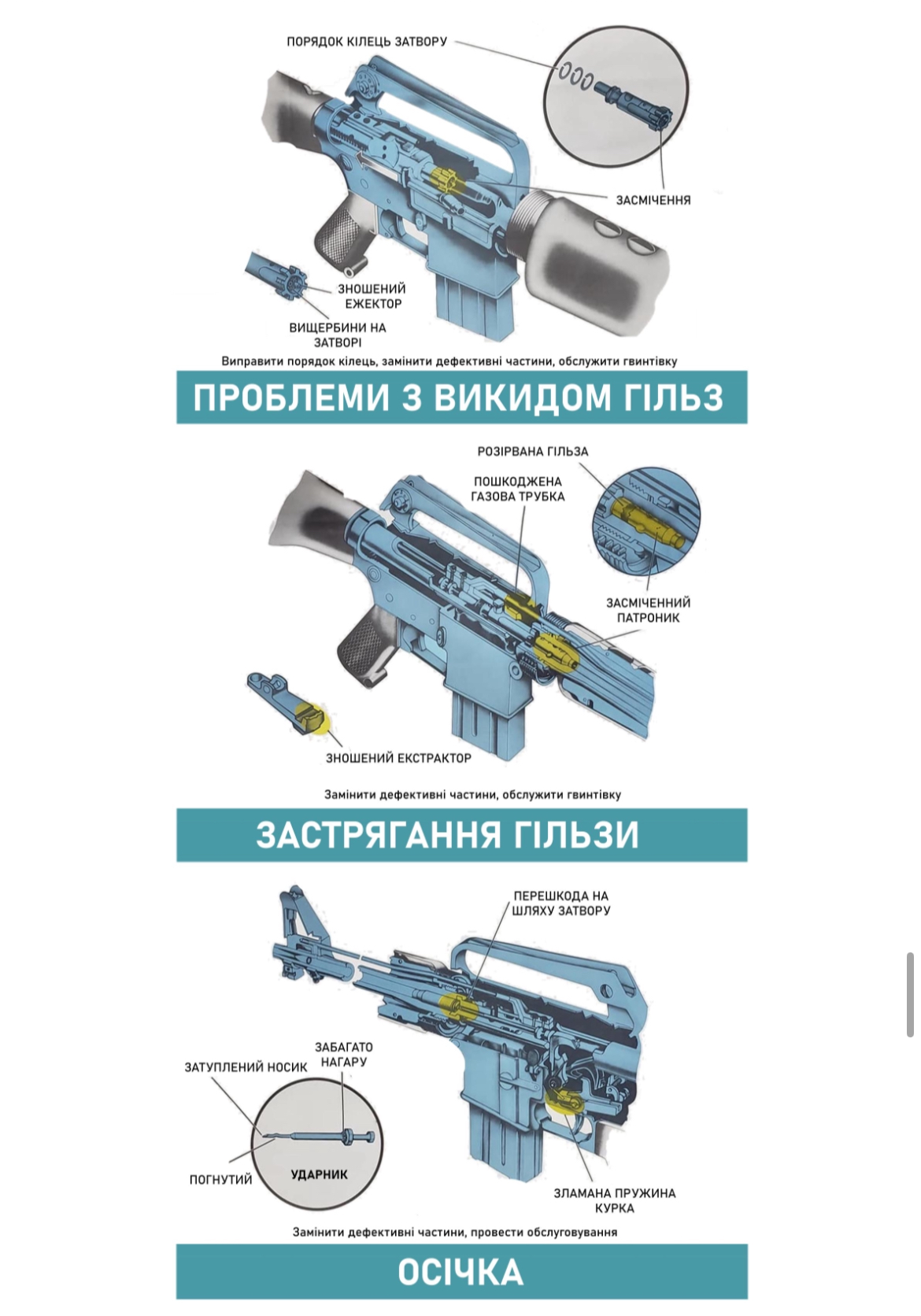 ПОРЯДОК КІЛЕЦЬ ЗАТВОРУ

ЗАСМІЧЕННЯ

ЗНОШЕНИЙ ЕЖЕКТОР

ВИЩЕРБИНИ НА ЗАТВОРІ

Виправити порядок кілець, замінити дефективні частини, обслужити гвинтівку

ПРОБЛЕМИ З ВИКИДОМ ГІЛЬЗ

РОЗІРВАНА ГІЛЬЗА

ПОШКОДЖЕНА ГАЗОВА ТРУБКА

ЗАСМІЧЕННИЙ ПАТРОНИК

ЗНОШЕНИЙ ЕКСТРАКТОР

Замінити дефективні частини, обслужити гвинтівку

ЗАСТРЯГАННЯ ГІЛЬЗИ

ПЕРЕШКОДА НА ШЛЯХУ ЗАТВОРУ

ЗАБАГАТО НАГАРУ

ЗАТУПЛЕНИЙ НОСИК

ПОГНУТИЙ

УДАРНИК

ЗЛАМАНА ПРУЖИНА КУРКА

Замінити дефективні частини, провести обслуговування

ОСІЧКА