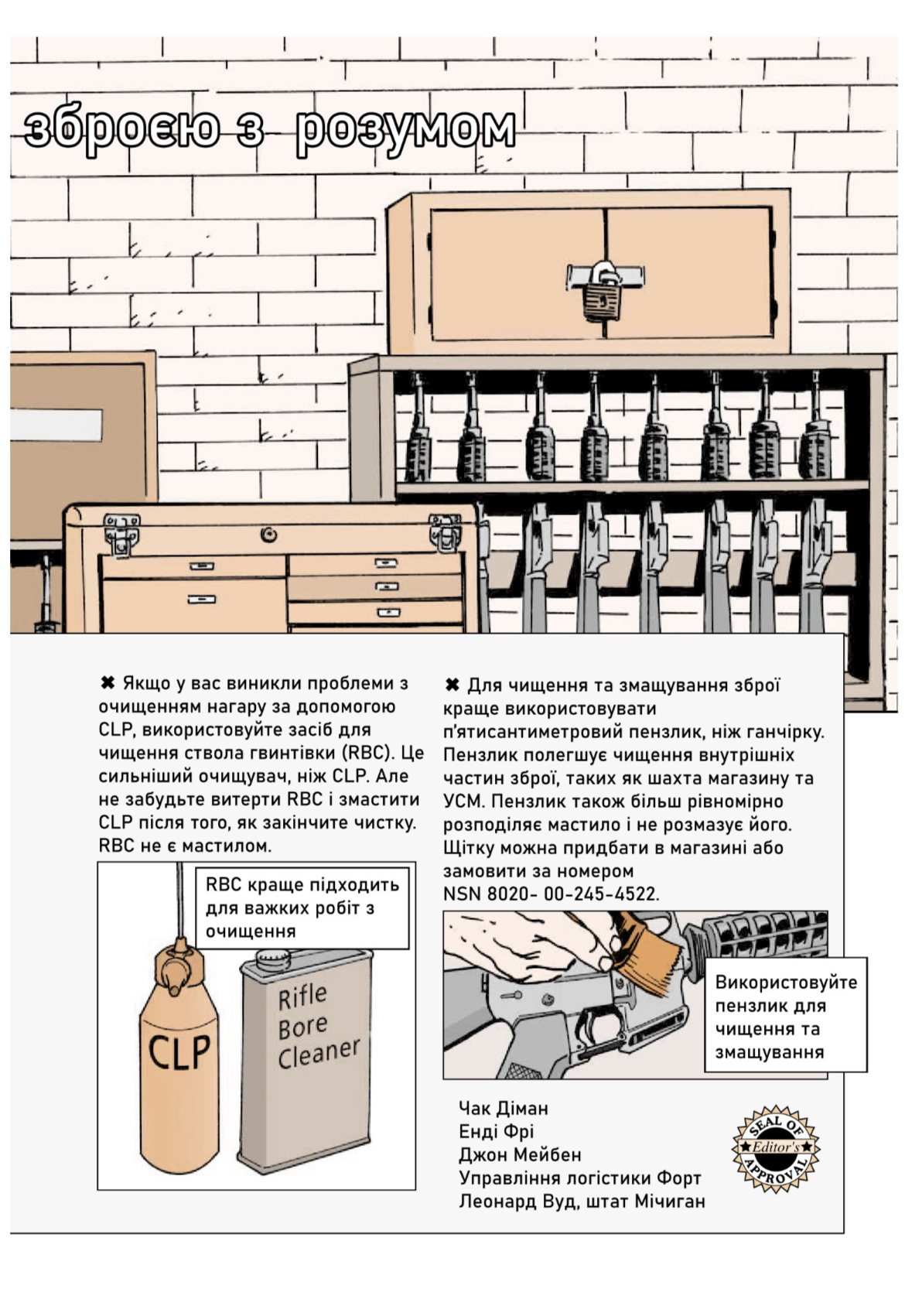 зброєю з розумом

✖ Якщо у вас виникли проблеми з очищенням нагару за допомогою CLP, використовуйте засіб для чищення ствола гвинтівки (RBC). Це сильніший очищувач, ніж CLP. Але не забудьте витерти RBC і змастити CLP після того, як закінчите чистку. RBC не є мастилом.

RBC краще підходить для важких робіт з очищення

CLP

Rifle Bore Cleaner

✖ Для чищення та змащування зброї краще використовувати п'ятисантиметровий пензлик, ніж ганчірку. Пензлик полегшує чищення внутрішніх частин зброї, таких як шахта магазину та УСМ. Пензлик також більш рівномірно розподіляє мастило і не розмазує його. Щітку можна придбати в магазині або замовити за номером NSN 8020- 00-245-4522.

Використовуйте пензлик для чищення та змащування

Чак Діман
Енді Фрі
Джон Мейбен
Управління логістики Форт Леонард Вуд, штат Мічиган

SEAL OF ★Editor's★ APPROVAL