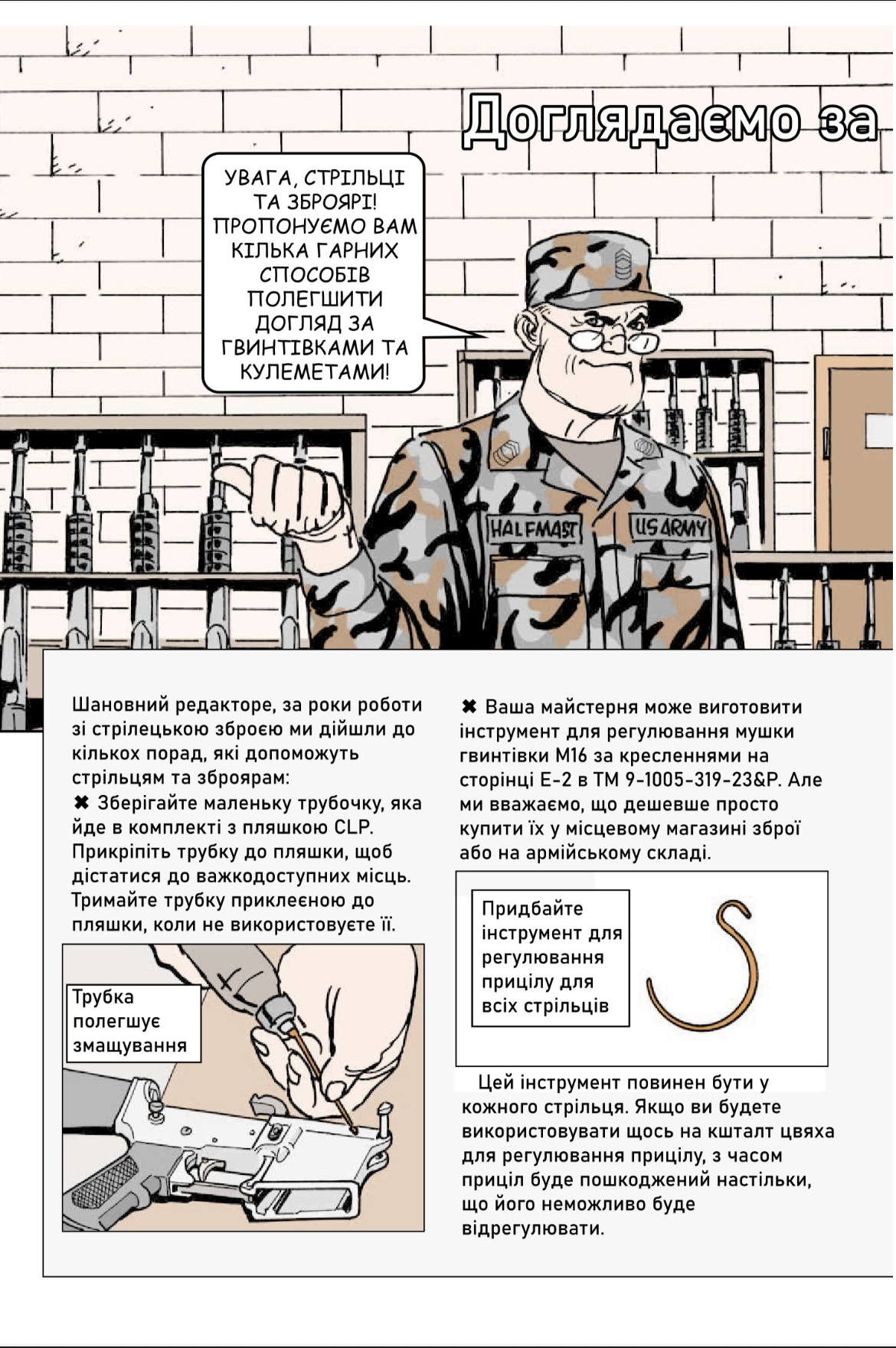 Доглядаємо за

УВАГА, СТРІЛЬЦІ ТА ЗБРОЯРІ! ПРОПОНУЄМО ВАМ КІЛЬКА ГАРНИХ СПОСОБІВ ПОЛЕГШИТИ ДОГЛЯД ЗА ГВИНТІВКАМИ ТА КУЛЕМЕТАМИ!

HALFMAST

US ARMY

Шановний редакторе, за роки роботи зі стрілецькою зброєю ми дійшли до кількох порад, які допоможуть стрільцям та зброярам:

✖ Зберігайте маленьку трубочку, яка йде в комплекті з пляшкою CLP. Прикріпіть трубку до пляшки, щоб дістатися до важкодоступних місць. Тримайте трубку приклеєною до пляшки, коли не використовуєте її.

Трубка полегшує змащування

✖ Ваша майстерня може виготовити інструмент для регулювання мушки гвинтівки M16 за кресленнями на сторінці E-2 в TM 9-1005-319-23&P. Але ми вважаємо, що дешевше просто купити їх у місцевому магазині зброї або на армійському складі.

Придбайте інструмент для регулювання прицілу для всіх стрільців

Цей інструмент повинен бути у кожного стрільця. Якщо ви будете використовувати щось на кшталт цвяха для регулювання прицілу, з часом приціл буде пошкоджений настільки, що його неможливо буде відрегулювати.