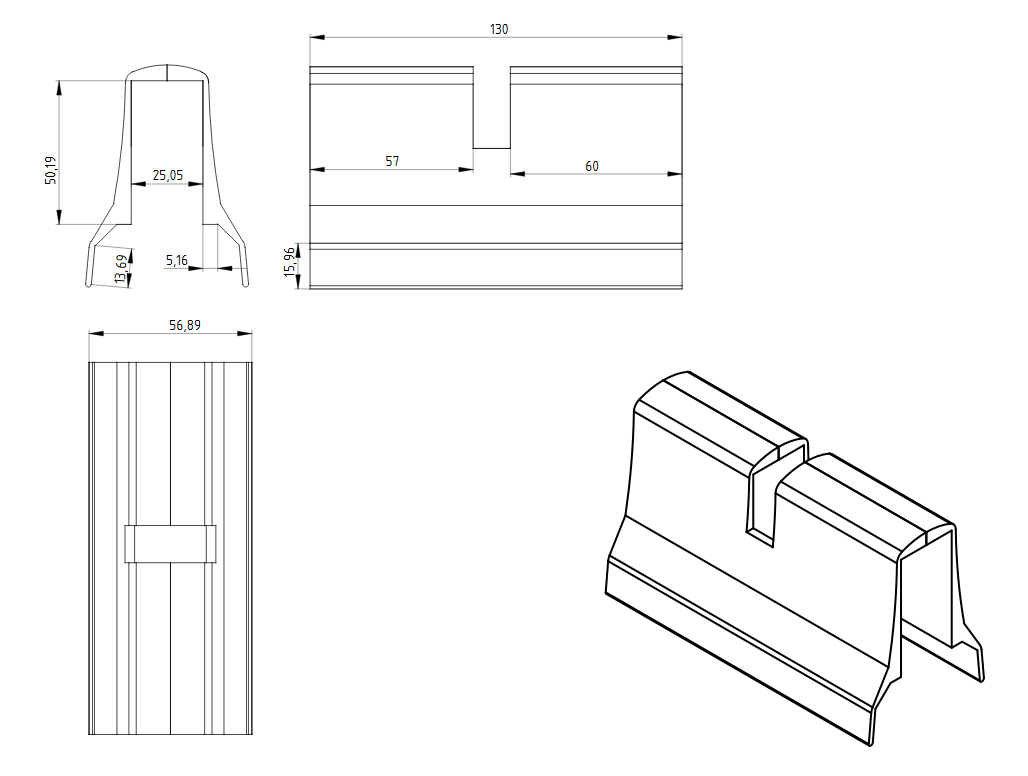 50,19
25,05
13,69
5,16
130
57
60
15,96
56,89