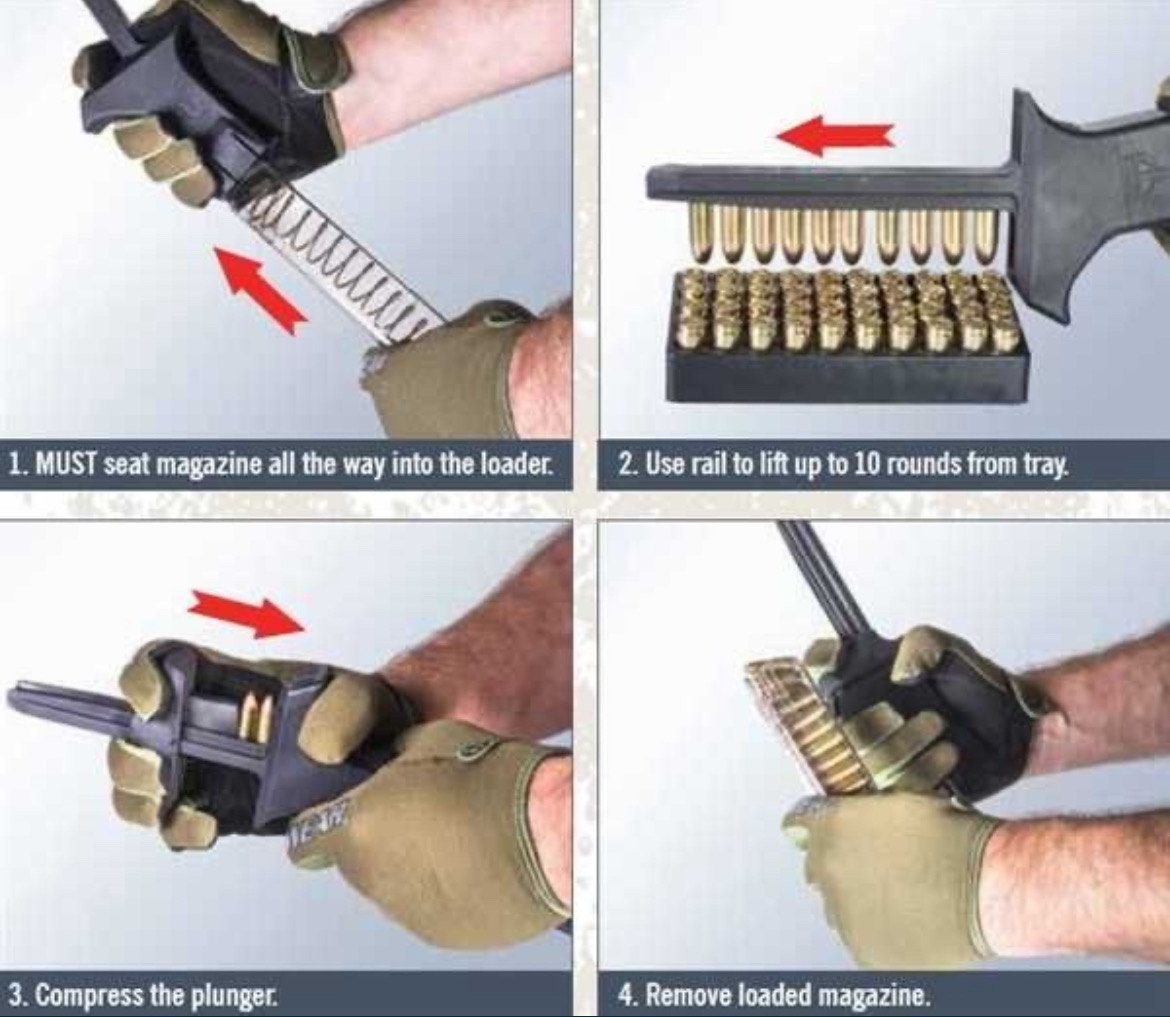 1. MUST seat magazine all the way into the loader.

2. Use rail to lift up to 10 rounds from tray.

3. Compress the plunger.

4. Remove loaded magazine.