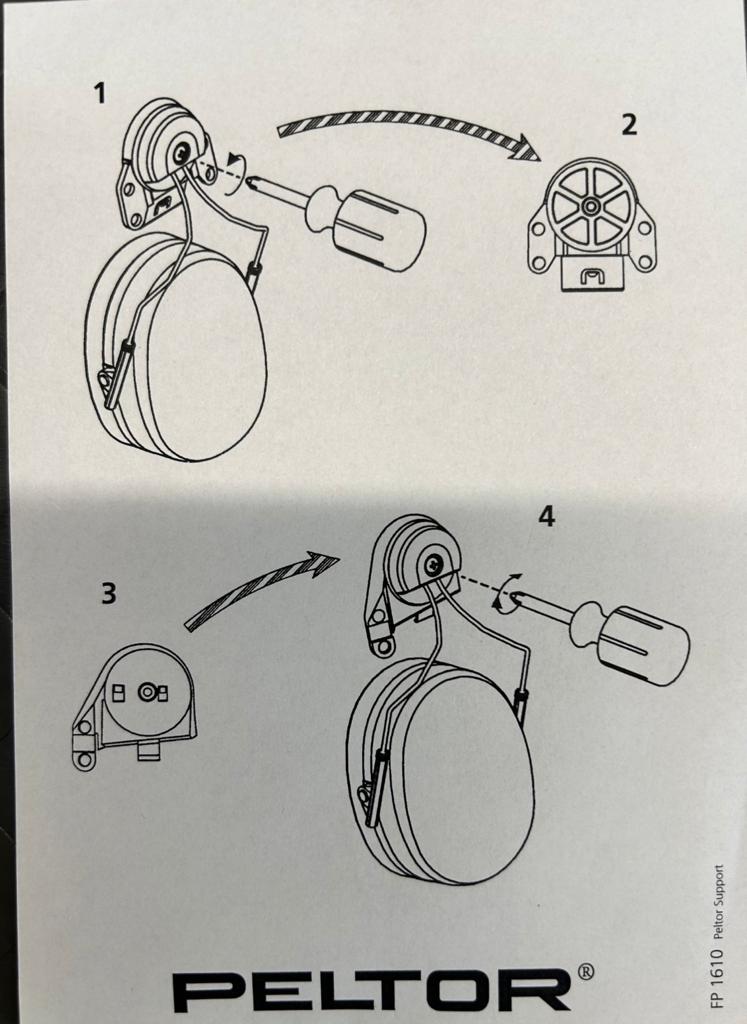 1

2

3

4

PELTOR®

FP 1610 Peltor Support