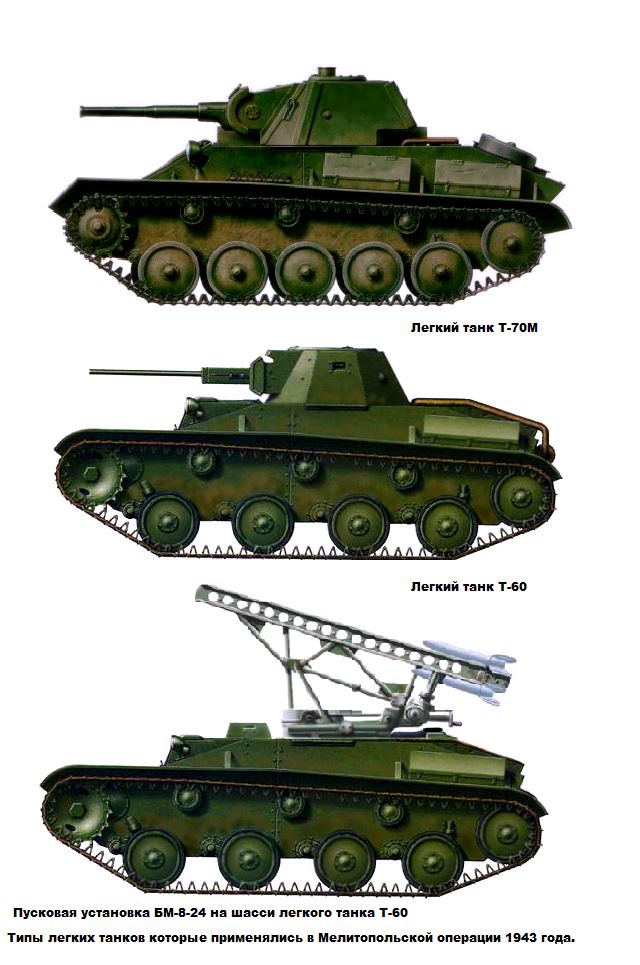 Легкий танк Т-70М

Легкий танк Т-60

Пусковая установка БМ-8-24 на шасси легкого танка Т-60

Типы легких танков которые применялись в Мелитопольской операции 1943 года.