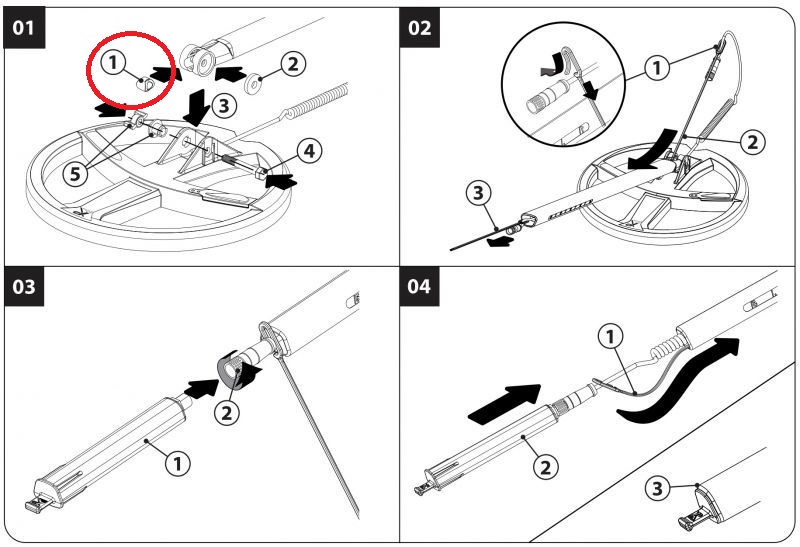 01
1
2
3
4
5

02
1
2
3

03
1
2

04
1
2
3