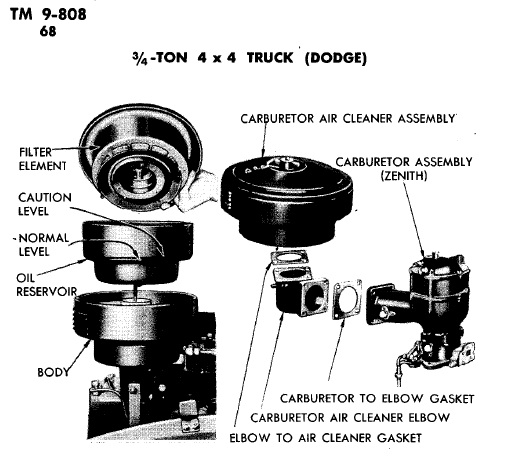 TM 9-808
68

¾-TON 4 x 4 TRUCK (DODGE)

FILTER ELEMENT

CAUTION LEVEL

NORMAL LEVEL

OIL RESERVOIR

BODY

CARBURETOR AIR CLEANER ASSEMBLY

CARBURETOR ASSEMBLY (ZENITH)

CARBURETOR TO ELBOW GASKET

CARBURETOR AIR CLEANER ELBOW

ELBOW TO AIR CLEANER GASKET