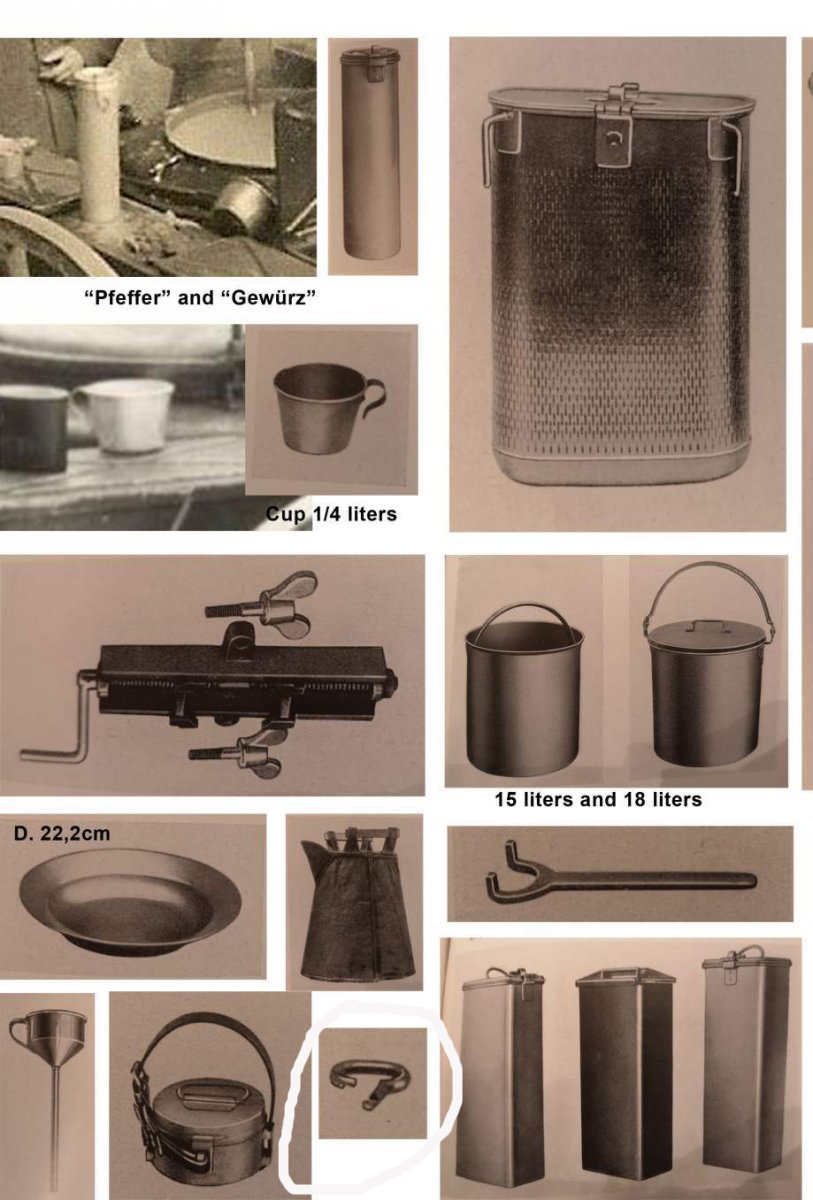 “Pfeffer” and “Gewürz”

Cup 1/4 liters

15 liters and 18 liters

D. 22,2cm