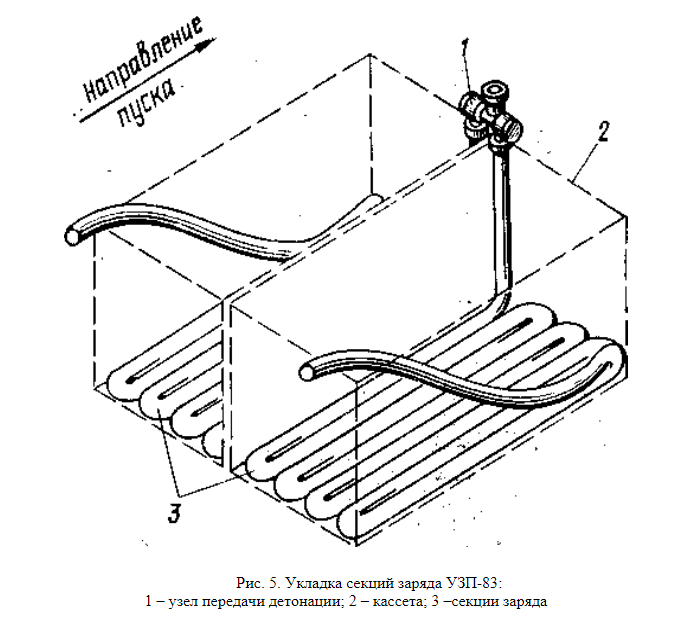 Направление пуска

1

2

3

Рис. 5. Укладка секций заряда УЗП-83:
1 – узел передачи детонации; 2 – кассета; 3 –секции заряда