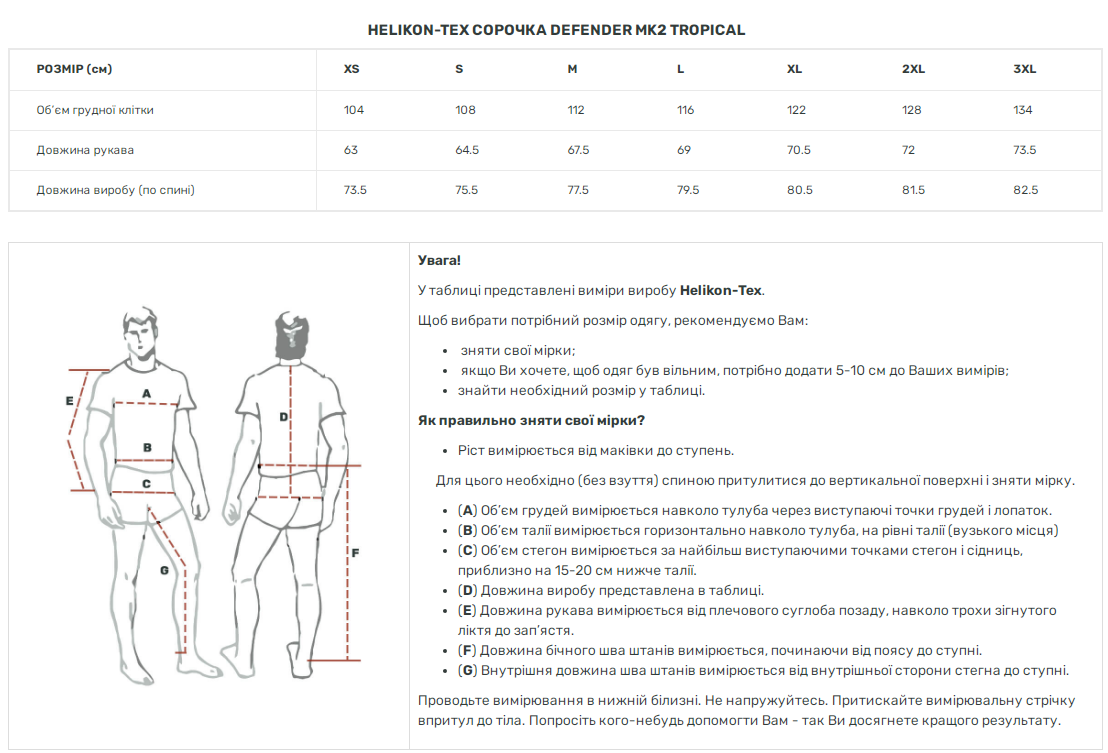 HELIKON-TEX СОРОЧКА DEFENDER MK2 TROPICAL

| РОЗМІР (см) | XS | S | M | L | XL | 2XL | 3XL |
|---|---|---|---|---|---|---|---|
| Об'єм грудної клітки | 104 | 108 | 112 | 116 | 122 | 128 | 134 |
| Довжина рукава | 63 | 64.5 | 67.5 | 69 | 70.5 | 72 | 73.5 |
| Довжина виробу (по спині) | 73.5 | 75.5 | 77.5 | 79.5 | 80.5 | 81.5 | 82.5 |

E
A
B
C
G
D
F

Увага!

У таблиці представлені виміри виробу Helikon-Tex.

Щоб вибрати потрібний розмір одягу, рекомендуємо Вам:

• зняти свої мірки;
• якщо Ви хочете, щоб одяг був вільним, потрібно додати 5-10 см до Ваших вимірів;
• знайти необхідний розмір у таблиці.

Як правильно зняти свої мірки?

• Ріст вимірюється від маківки до ступень.

Для цього необхідно (без взуття) спиною притулитися до вертикальної поверхні і зняти мірку.

• (A) Об'єм грудей вимірюється навколо тулуба через виступаючі точки грудей і лопаток.
• (B) Об'єм талії вимірюється горизонтально навколо тулуба, на рівні талії (вузького місця)
• (C) Об'єм стегон вимірюється за найбільш виступаючими точками стегон і сідниць, приблизно на 15-20 см нижче талії.
• (D) Довжина виробу представлена в таблиці.
• (E) Довжина рукава вимірюється від плечового суглоба позаду, навколо трохи зігнутого ліктя до зап'ястя.
• (F) Довжина бічного шва штанів вимірюється, починаючи від поясу до ступні.
• (G) Внутрішня довжина шва штанів вимірюється від внутрішньої сторони стегна до ступні.

Проводьте вимірювання в нижній білизні. Не напружуйтесь. Притискайте вимірювальну стрічку впритул до тіла. Попросіть кого-небудь допомогти Вам - так Ви досягнете кращого результату.