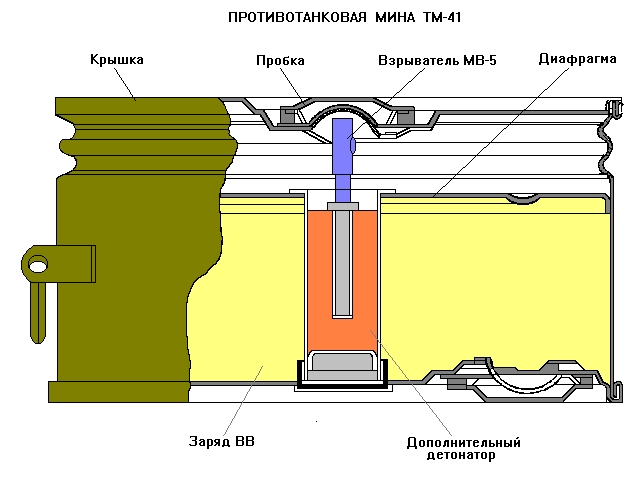 ПРОТИВОТАНКОВАЯ МИНА ТМ-41

Крышка

Пробка

Взрыватель МВ-5

Диафрагма

Заряд ВВ

Дополнительный детонатор