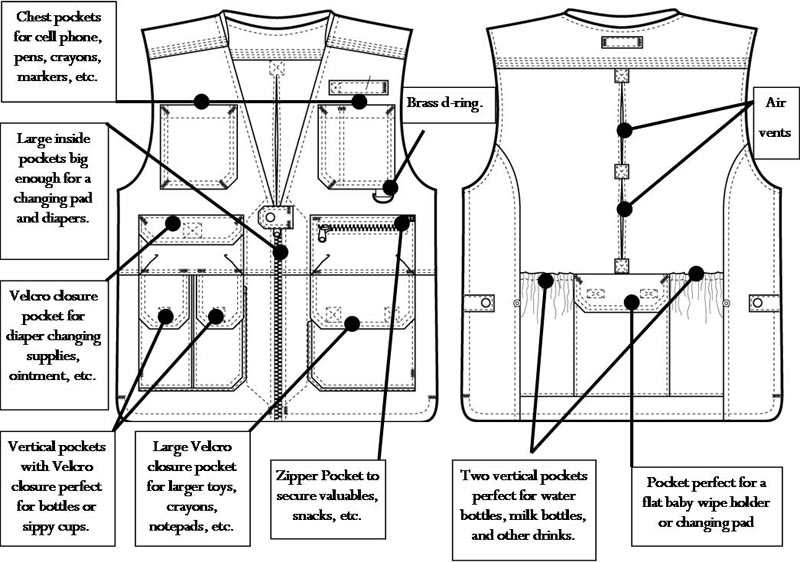 Chest pockets for cell phone, pens, crayons, markers, etc.

Brass d-ring.

Air vents

Large inside pockets big enough for a changing pad and diapers.

Velcro closure pocket for diaper changing supplies, ointment, etc.

Vertical pockets with Velcro closure perfect for bottles or sippy cups.

Large Velcro closure pocket for larger toys, crayons, notepads, etc.

Zipper Pocket to secure valuables, snacks, etc.

Two vertical pockets perfect for water bottles, milk bottles, and other drinks.

Pocket perfect for a flat baby wipe holder or changing pad