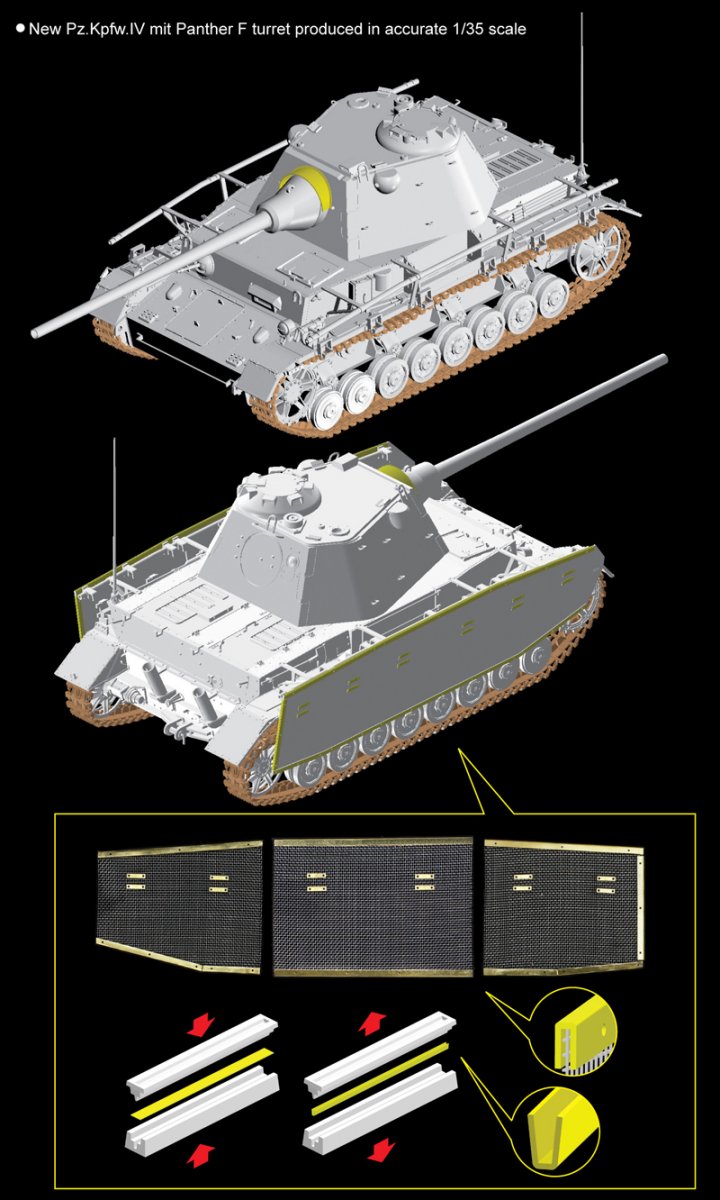 ● New Pz.Kpfw.IV mit Panther F turret produced in accurate 1/35 scale