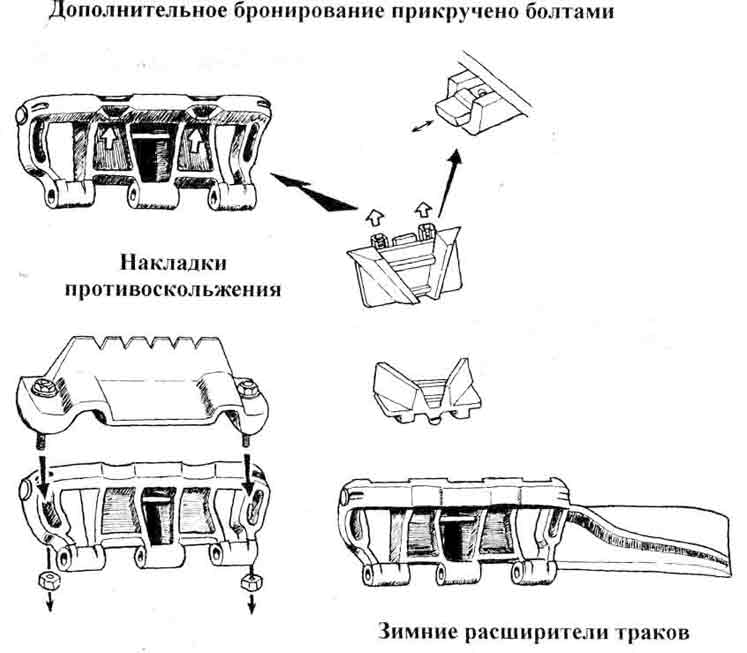 Дополнительное бронирование прикручено болтами

Накладки противоскольжения

Зимние расширители траков