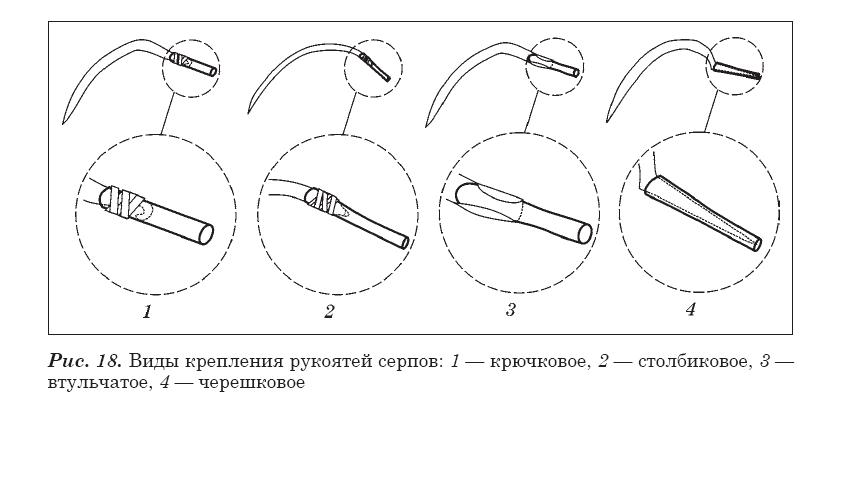 1

2

3

4

Рис. 18. Виды крепления рукоятей серпов: 1 — крючковое, 2 — столбиковое, 3 — втульчатое, 4 — черешковое