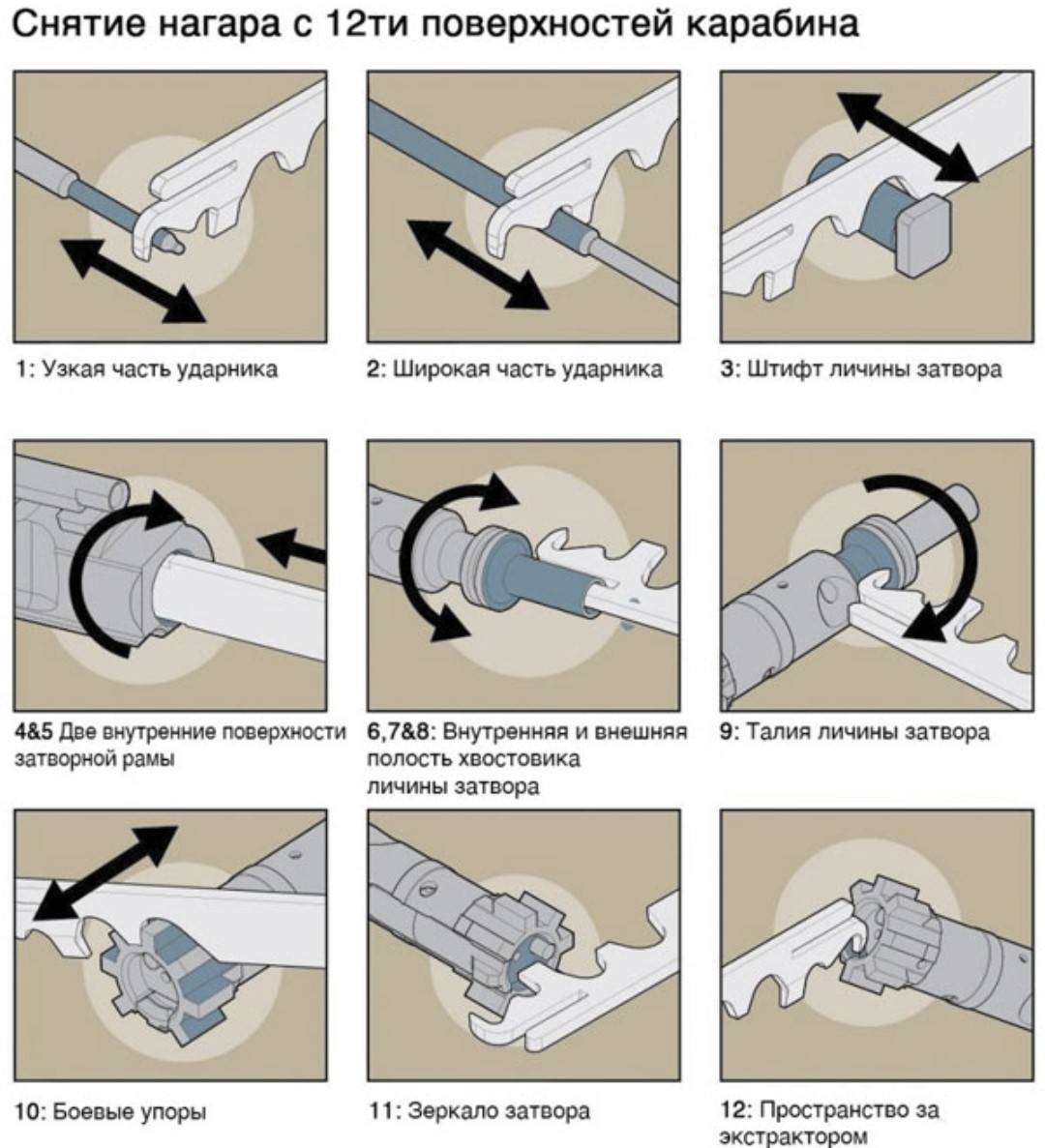 Снятие нагара с 12ти поверхностей карабина

1: Узкая часть ударника

2: Широкая часть ударника

3: Штифт личины затвора

4&5 Две внутренние поверхности затворной рамы

6,7&8: Внутренняя и внешняя полость хвостовика личины затвора

9: Талия личины затвора

10: Боевые упоры

11: Зеркало затвора

12: Пространство за экстрактором