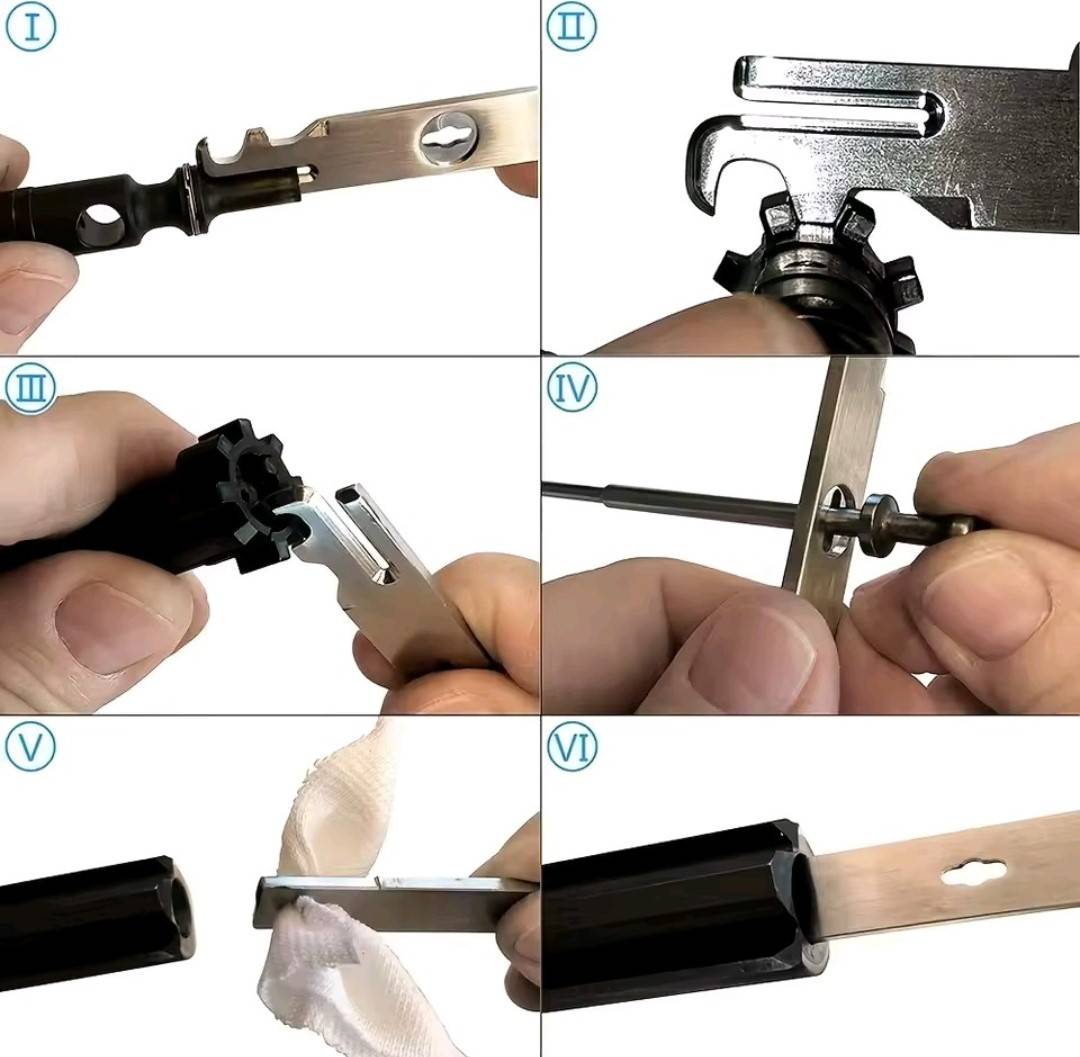 Ⅰ
Ⅱ
Ⅲ
Ⅳ
Ⅴ
Ⅵ