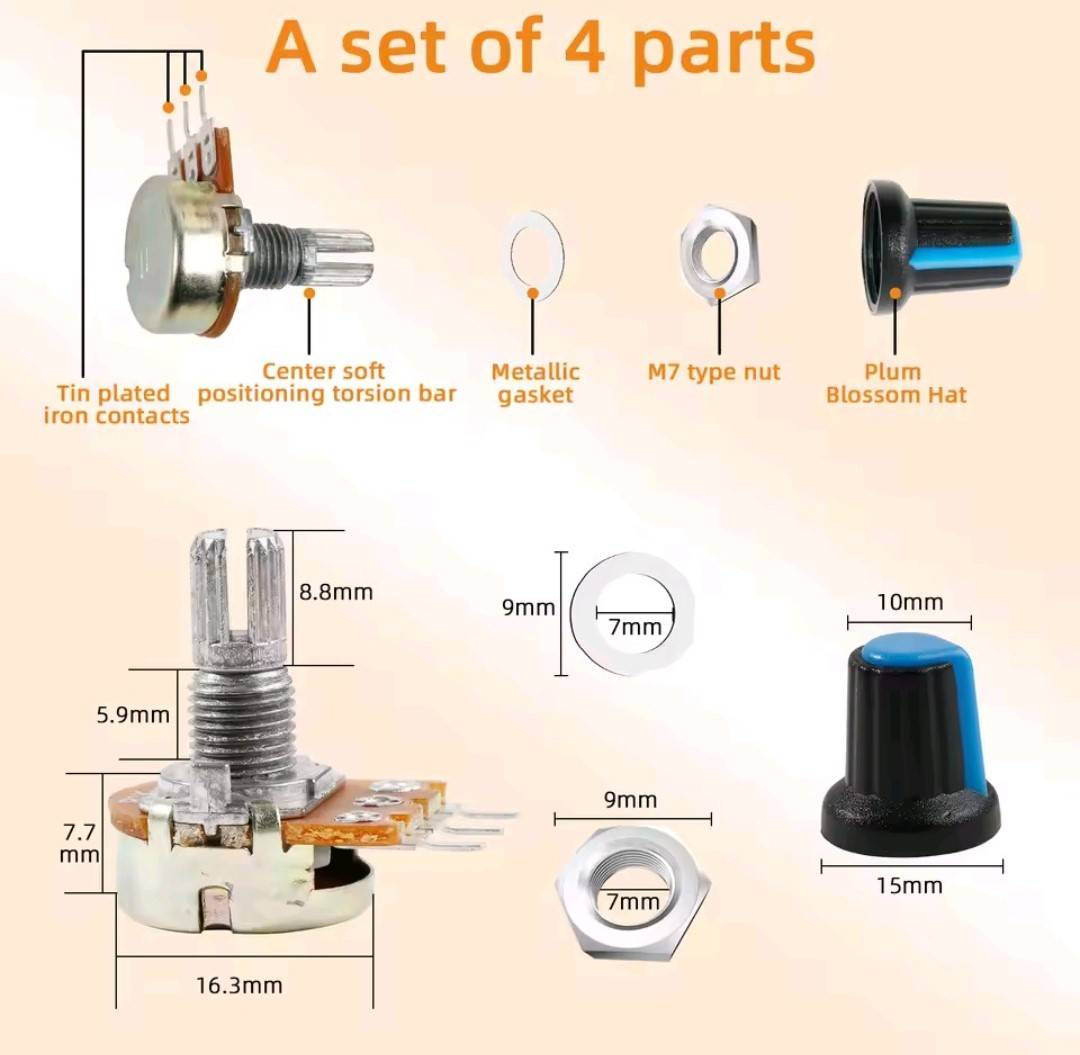 A set of 4 parts

Tin plated iron contacts

Center soft positioning torsion bar

Metallic gasket

M7 type nut

Plum Blossom Hat

8.8mm

5.9mm

7.7 mm

16.3mm

9mm

7mm

9mm

7mm

10mm

15mm