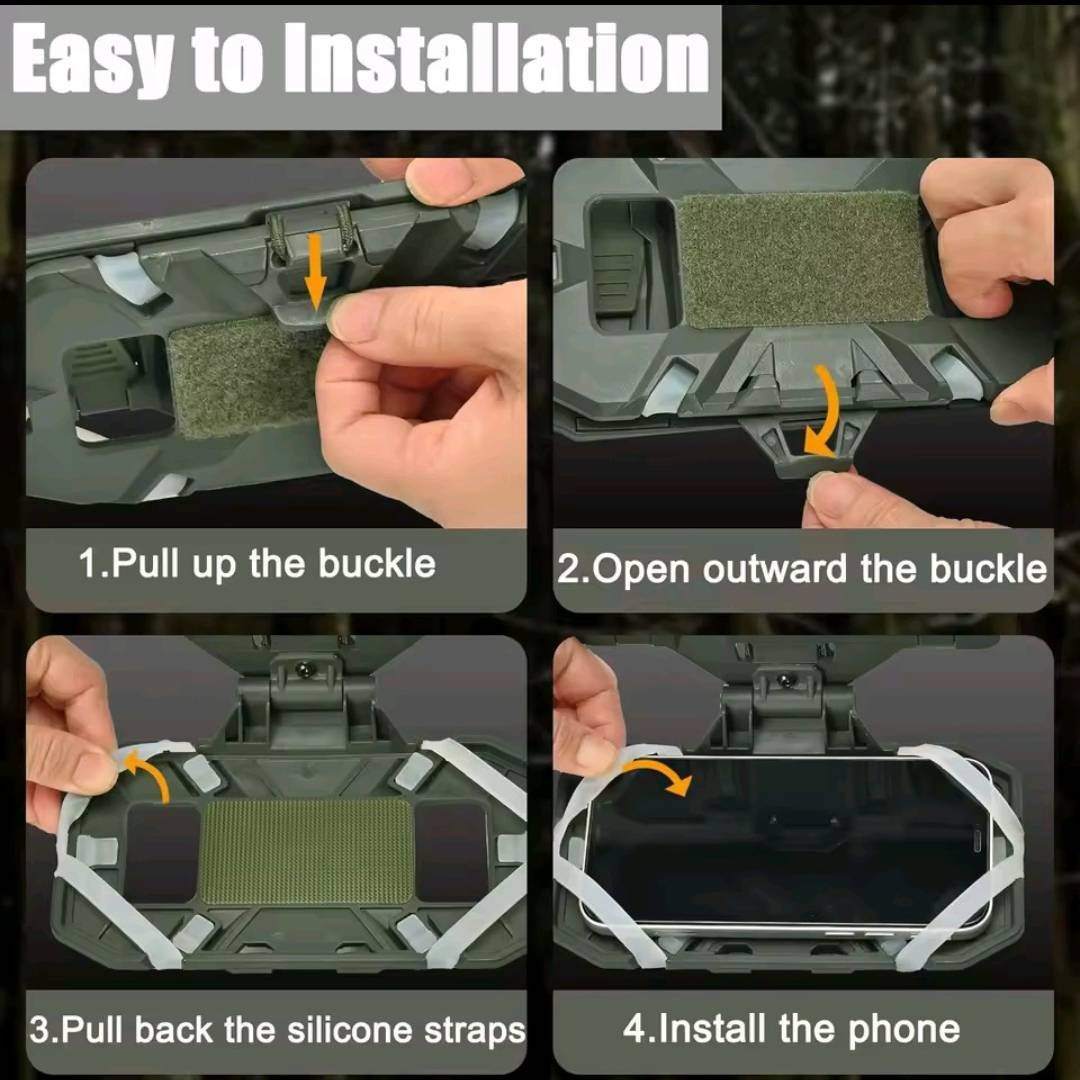 Easy to Installation

1.Pull up the buckle

2.Open outward the buckle

3.Pull back the silicone straps

4.Install the phone