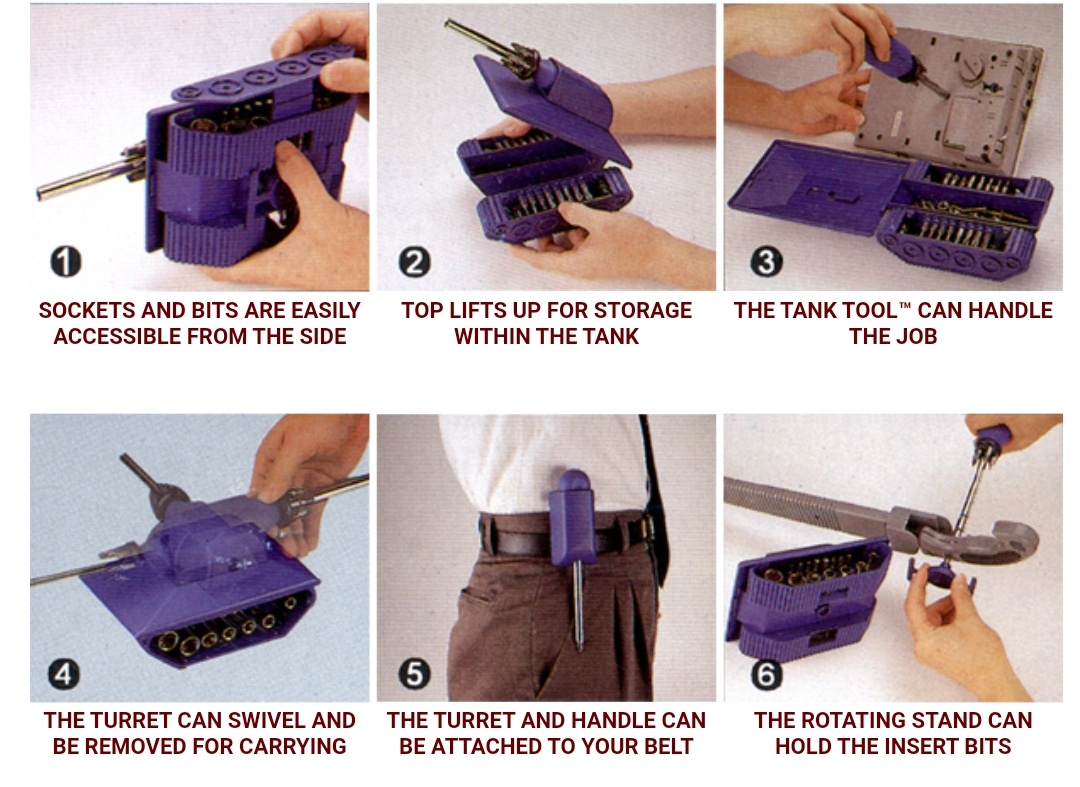 1
SOCKETS AND BITS ARE EASILY ACCESSIBLE FROM THE SIDE

2
TOP LIFTS UP FOR STORAGE WITHIN THE TANK

3
THE TANK TOOL™ CAN HANDLE THE JOB

4
THE TURRET CAN SWIVEL AND BE REMOVED FOR CARRYING

5
THE TURRET AND HANDLE CAN BE ATTACHED TO YOUR BELT

6
THE ROTATING STAND CAN HOLD THE INSERT BITS