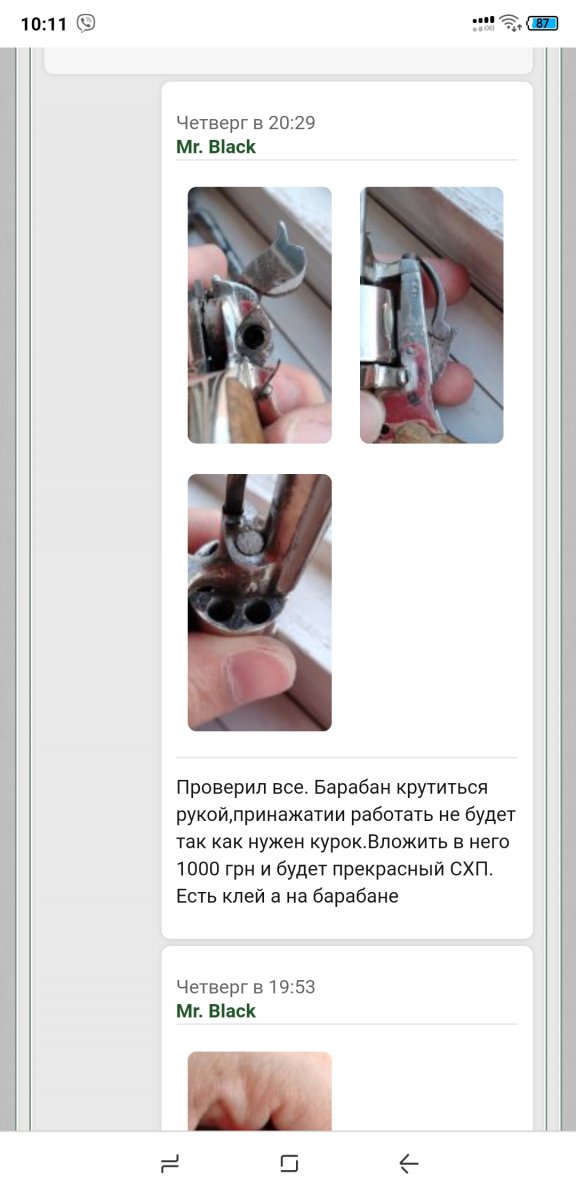 10:11

87

Четверг в 20:29
Mr. Black

Проверил все. Барабан крутиться рукой,принажатии работать не будет так как нужен курок.Вложить в него 1000 грн и будет прекрасный СХП. Есть клей а на барабане

Четверг в 19:53
Mr. Black