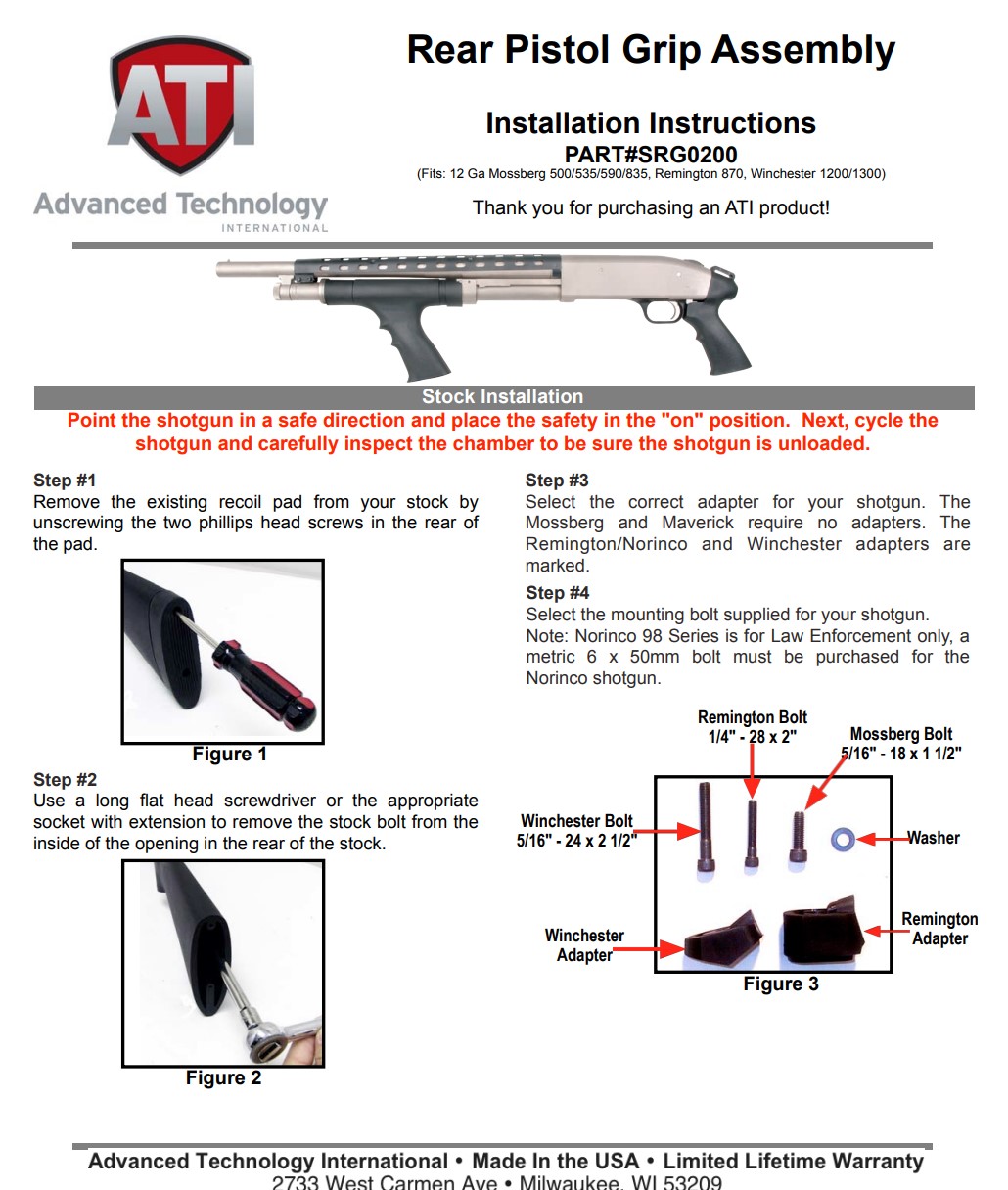 ATI
Advanced Technology
INTERNATIONAL

Rear Pistol Grip Assembly

Installation Instructions
PART#SRG0200
(Fits: 12 Ga Mossberg 500/535/590/835, Remington 870, Winchester 1200/1300)

Thank you for purchasing an ATI product!

Stock Installation
Point the shotgun in a safe direction and place the safety in the "on" position. Next, cycle the shotgun and carefully inspect the chamber to be sure the shotgun is unloaded.

Step #1
Remove the existing recoil pad from your stock by unscrewing the two phillips head screws in the rear of the pad.

Figure 1

Step #2
Use a long flat head screwdriver or the appropriate socket with extension to remove the stock bolt from the inside of the opening in the rear of the stock.

Figure 2

Step #3
Select the correct adapter for your shotgun. The Mossberg and Maverick require no adapters. The Remington/Norinco and Winchester adapters are marked.

Step #4
Select the mounting bolt supplied for your shotgun. Note: Norinco 98 Series is for Law Enforcement only, a metric 6 x 50mm bolt must be purchased for the Norinco shotgun.

Remington Bolt
1/4" - 28 x 2"

Mossberg Bolt
5/16" - 18 x 1 1/2"

Winchester Bolt
5/16" - 24 x 2 1/2"

Washer

Winchester
Adapter

Remington
Adapter

Figure 3

Advanced Technology International • Made In the USA • Limited Lifetime Warranty
2733 West Carmen Ave • Milwaukee, WI 53209