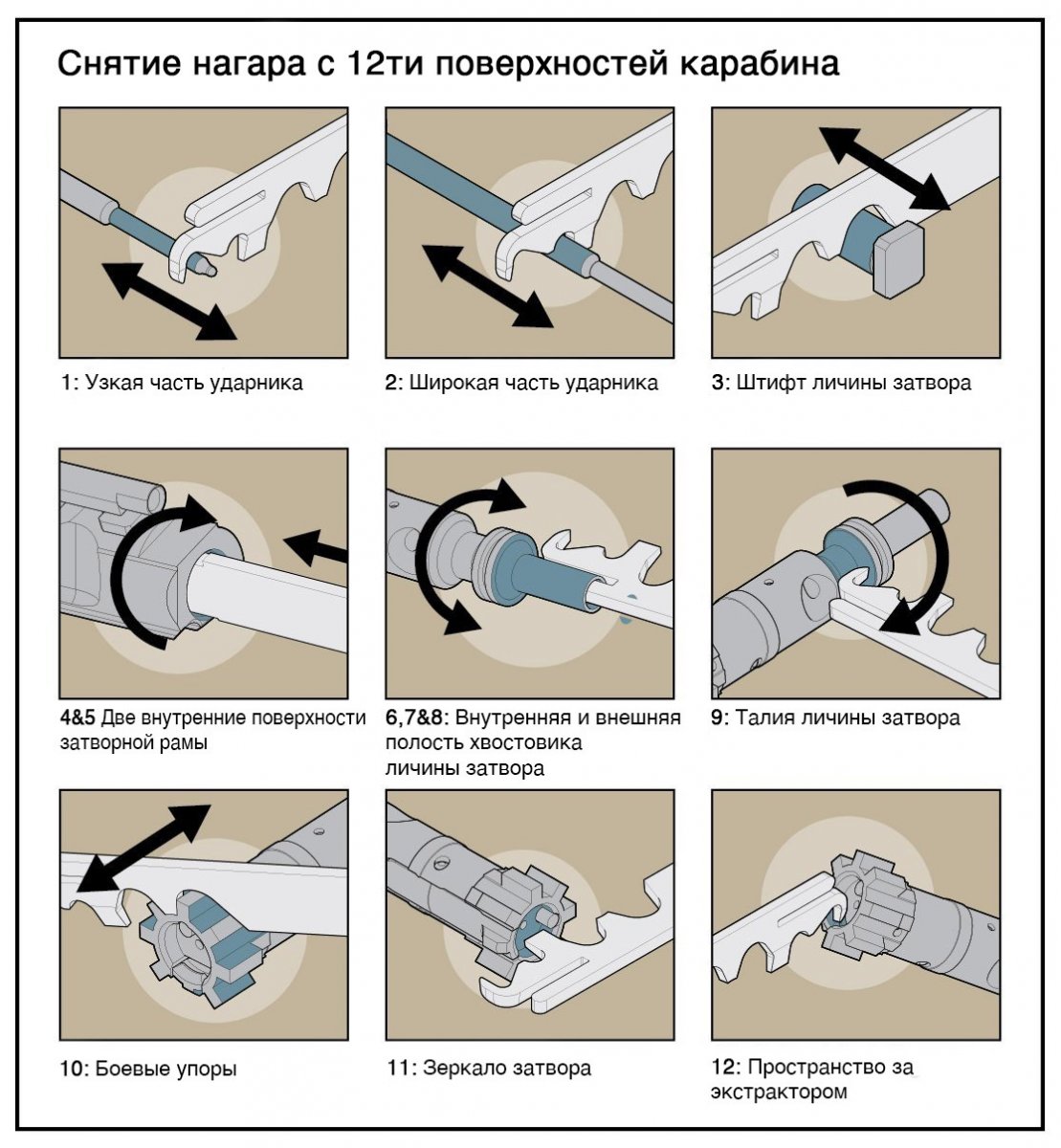 Снятие нагара с 12ти поверхностей карабина

1: Узкая часть ударника

2: Широкая часть ударника

3: Штифт личины затвора

4&5 Две внутренние поверхности затворной рамы

6,7&8: Внутренняя и внешняя полость хвостовика личины затвора

9: Талия личины затвора

10: Боевые упоры

11: Зеркало затвора

12: Пространство за экстрактором