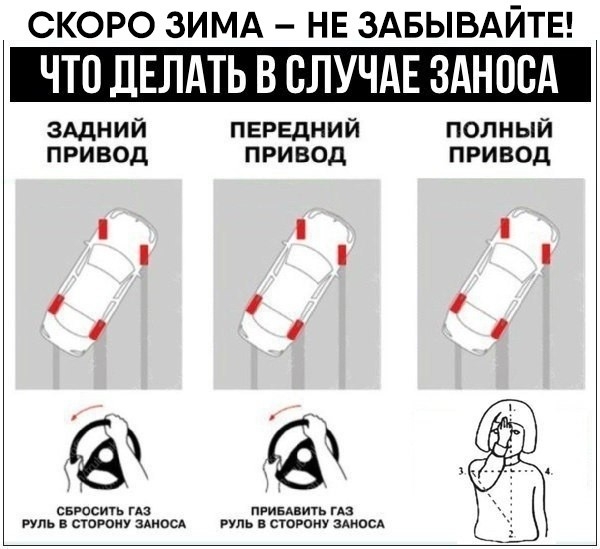 СКОРО ЗИМА – НЕ ЗАБЫВАЙТЕ!

ЧТО ДЕЛАТЬ В СЛУЧАЕ ЗАНОСА

ЗАДНИЙ ПРИВОД

ПЕРЕДНИЙ ПРИВОД

ПОЛНЫЙ ПРИВОД

СБРОСИТЬ ГАЗ
РУЛЬ В СТОРОНУ ЗАНОСА

ПРИБАВИТЬ ГАЗ
РУЛЬ В СТОРОНУ ЗАНОСА

1.
3.
4.
2.