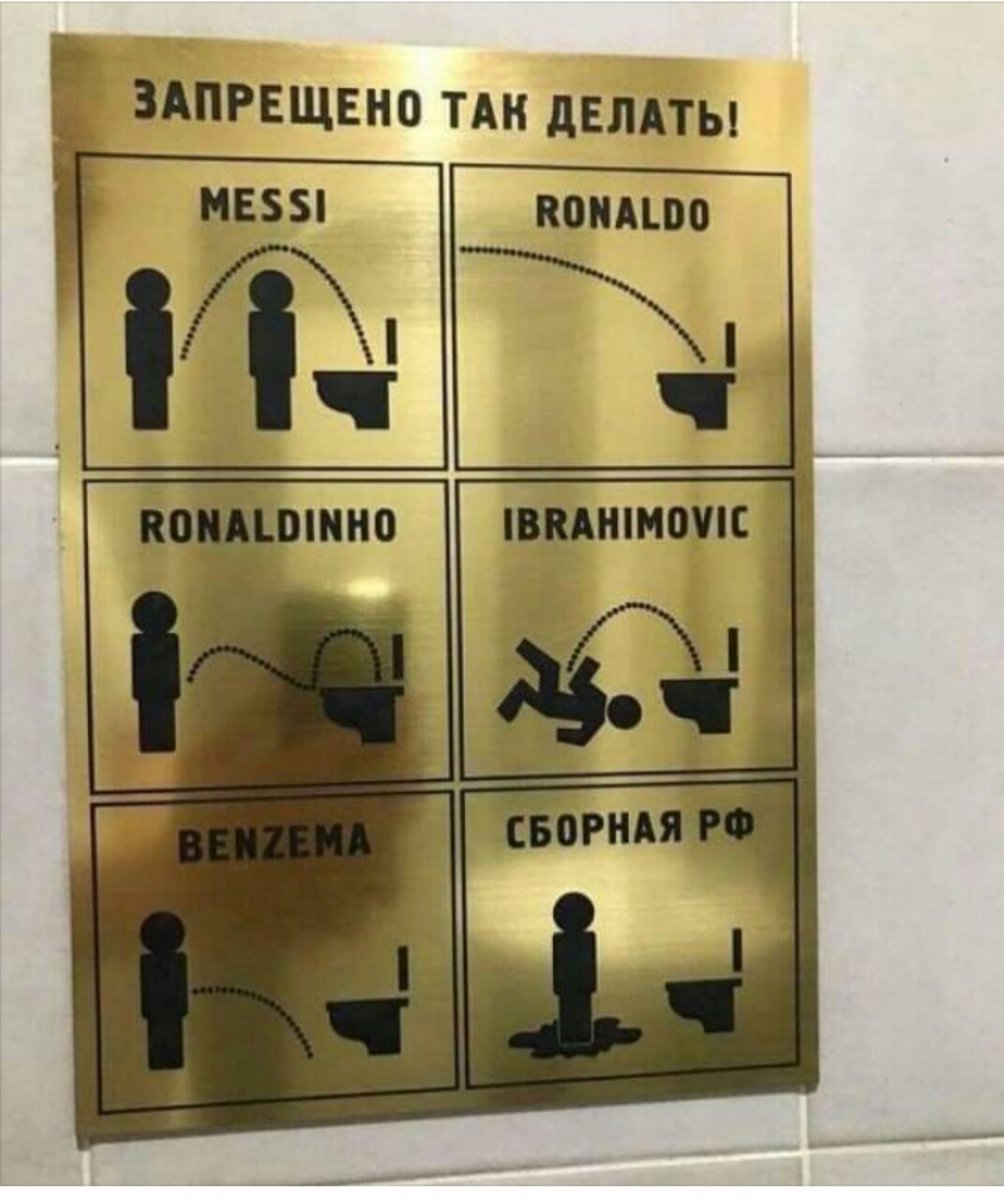 ЗАПРЕЩЕНО ТАК ДЕЛАТЬ!

MESSI

RONALDO

RONALDINHO

IBRAHIMOVIC

BENZEMA

СБОРНАЯ РФ