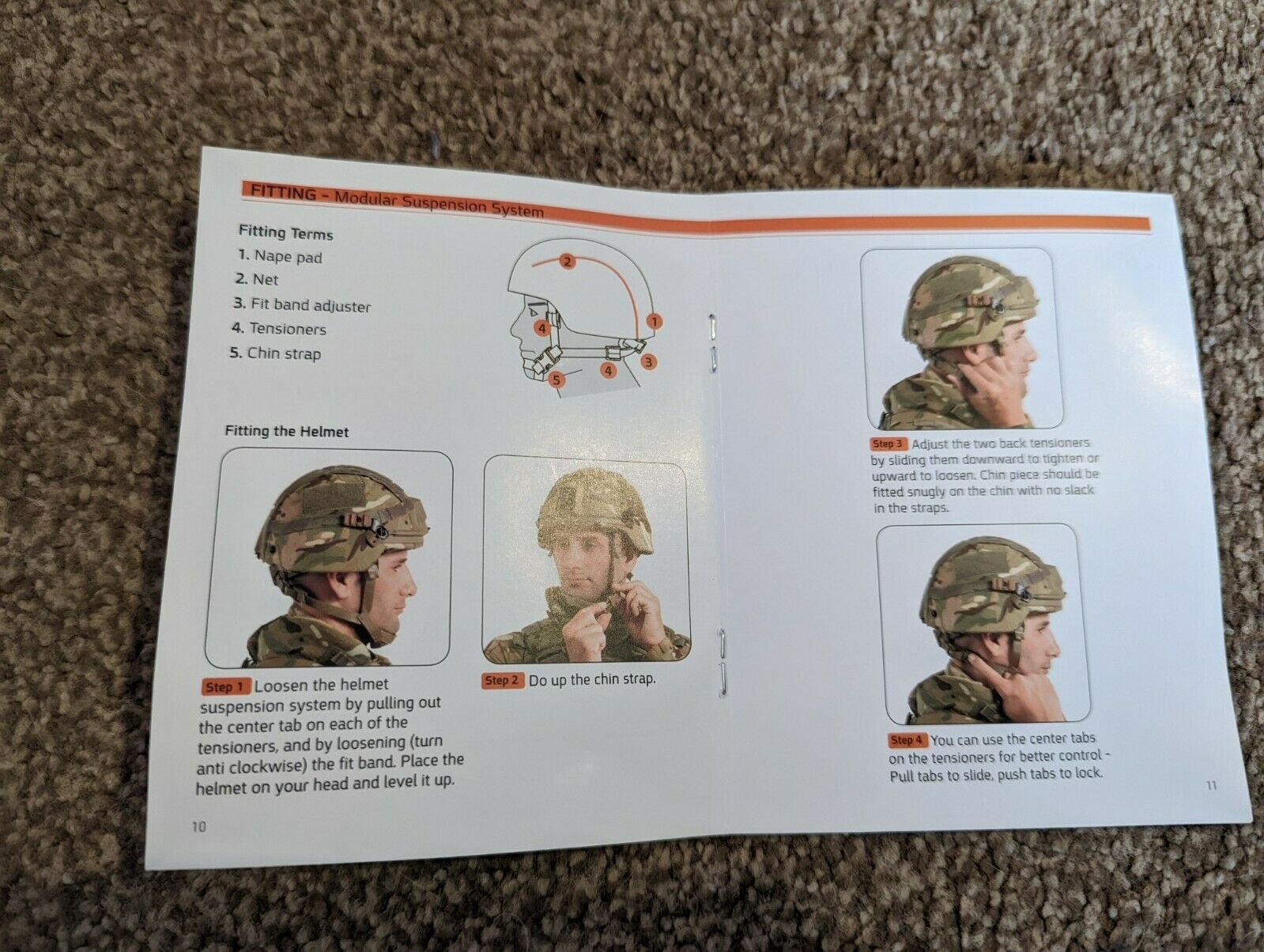 FITTING - Modular Suspension System

Fitting Terms
1. Nape pad
2. Net
3. Fit band adjuster
4. Tensioners
5. Chin strap

2
4
1
4
3
5

Fitting the Helmet

Step 1 Loosen the helmet suspension system by pulling out the center tab on each of the tensioners, and by loosening (turn anti clockwise) the fit band. Place the helmet on your head and level it up.

Step 2 Do up the chin strap.

10

Step 3 Adjust the two back tensioners by sliding them downward to tighten or upward to loosen. Chin piece should be fitted snugly on the chin with no slack in the straps.

Step 4 You can use the center tabs on the tensioners for better control - Pull tabs to slide, push tabs to lock.

11