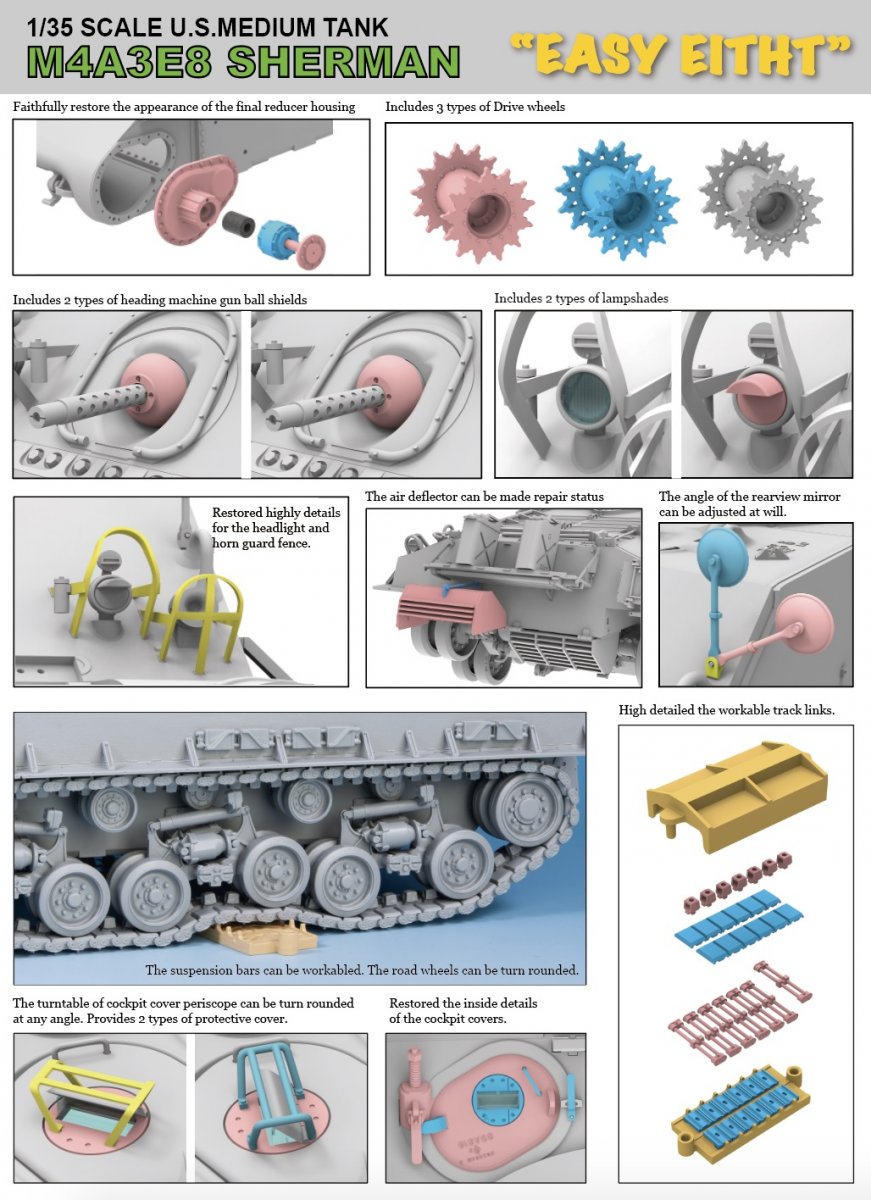 1/35 SCALE U.S.MEDIUM TANK
M4A3E8 SHERMAN
"EASY EITHT"

Faithfully restore the appearance of the final reducer housing

Includes 3 types of Drive wheels

Includes 2 types of heading machine gun ball shields

Includes 2 types of lampshades

Restored highly details for the headlight and horn guard fence.

The air deflector can be made repair status

The angle of the rearview mirror can be adjusted at will.

High detailed the workable track links.

The suspension bars can be workabled. The road wheels can be turn rounded.

The turntable of cockpit cover periscope can be turn rounded at any angle. Provides 2 types of protective cover.

Restored the inside details of the cockpit covers.