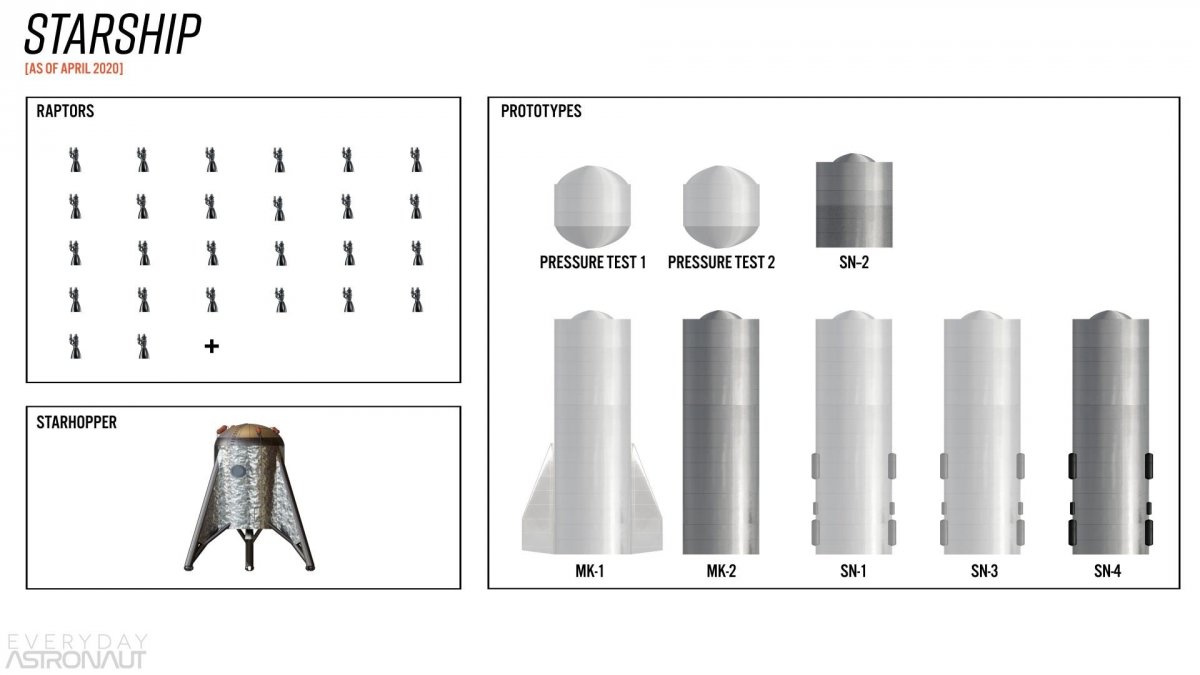 STARSHIP
[AS OF APRIL 2020]

RAPTORS

+

STARHOPPER

PROTOTYPES

PRESSURE TEST 1

PRESSURE TEST 2

SN-2

MK-1

MK-2

SN-1

SN-3

SN-4

EVERYDAY
ASTRONAUT