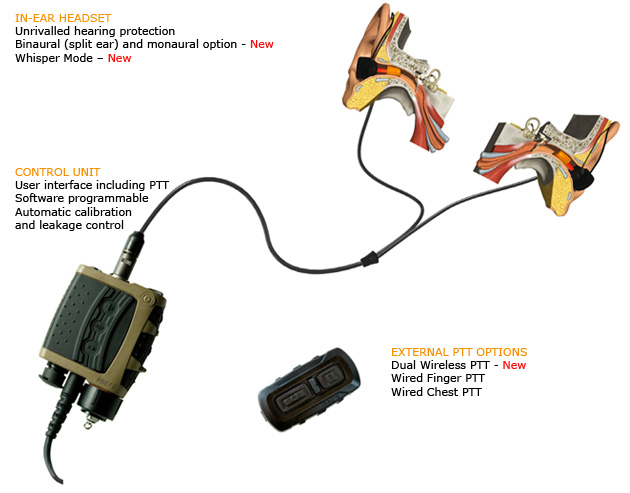 IN-EAR HEADSET
Unrivalled hearing protection
Binaural (split ear) and monaural option - New
Whisper Mode – New

CONTROL UNIT
User interface including PTT
Software programmable
Automatic calibration
and leakage control

EXTERNAL PTT OPTIONS
Dual Wireless PTT - New
Wired Finger PTT
Wired Chest PTT