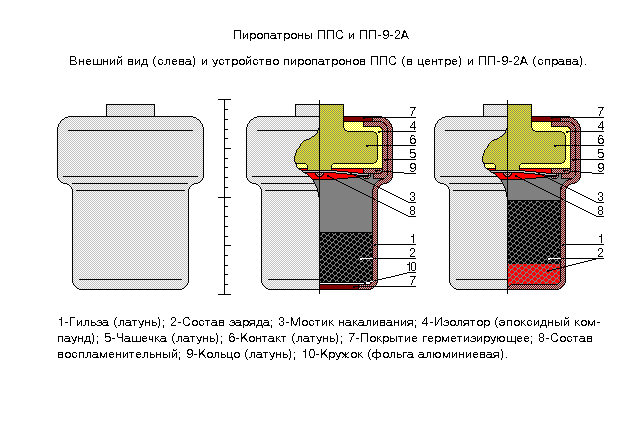 Пиропатроны ППС и ПП-9-2А

Внешний вид (слева) и устройство пиропатронов ППС (в центре) и ПП-9-2А (справа).

7
4
6
5
9
3
8
1
2
10
7

7
4
6
5
9
3
8
1
2

1-Гильза (латунь); 2-Состав заряда; 3-Мостик накаливания; 4-Изолятор (эпоксидный компаунд); 5-Чашечка (латунь); 6-Контакт (латунь); 7-Покрытие герметизирующее; 8-Состав воспламенительный; 9-Кольцо (латунь); 10-Кружок (фольга алюминиевая).