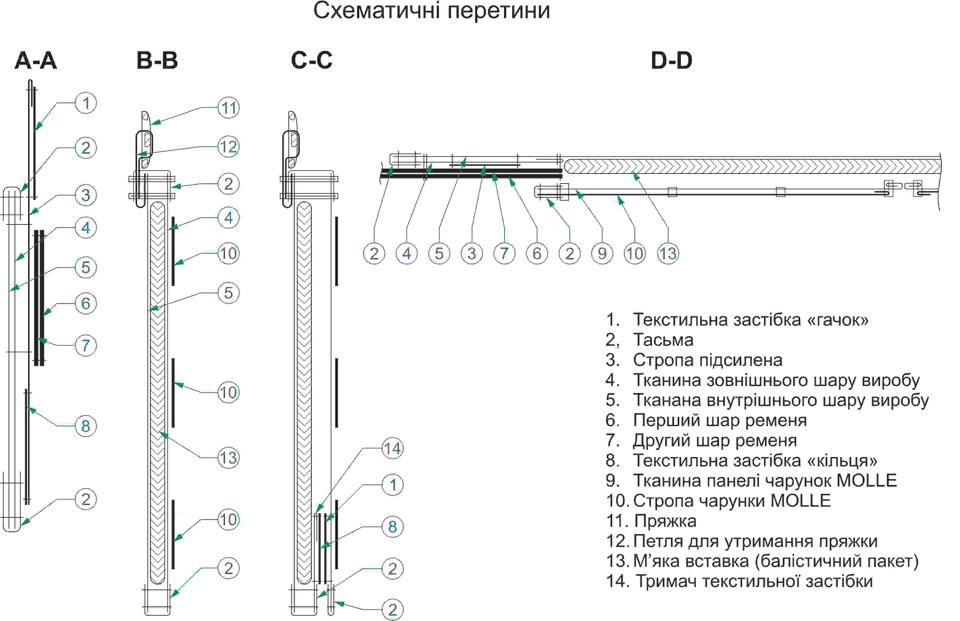 Схематичні перетини

A-A

1
2
3
4
5
6
7
8
2

B-B

11
12
2
4
10
5
10
13
10
2

C-C

14
1
8
2
2

D-D

2 4 5 3 7 6 2 9 10 13

1. Текстильна застібка «гачок»
2, Тасьма
3. Стропа підсилена
4. Тканина зовнішнього шару виробу
5. Тканана внутрішнього шару виробу
6. Перший шар ременя
7. Другий шар ременя
8. Текстильна застібка «кільця»
9. Тканина панелі чарунок MOLLE
10. Стропа чарунки MOLLE
11. Пряжка
12. Петля для утримання пряжки
13. М'яка вставка (балістичний пакет)
14. Тримач текстильної застібки