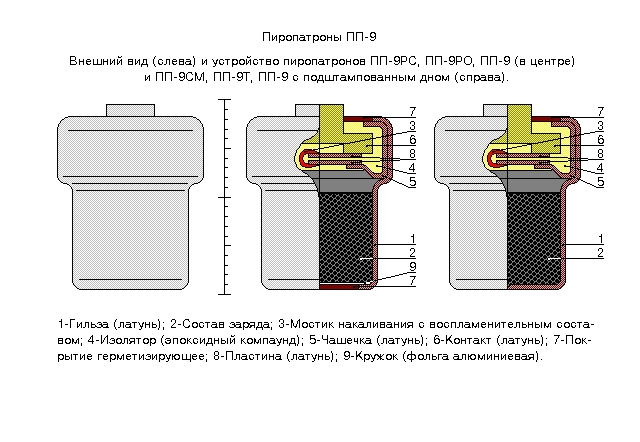 Пиропатроны ПП-9

Внешний вид (слева) и устройство пиропатронов ПП-9РС, ПП-9РО, ПП-9 (в центре) и ПП-9СМ, ПП-9Т, ПП-9 с подштампованным дном (справа).

7
3
6
8
4
5
1
2
9
7

7
3
6
8
4
5
1
2

1-Гильза (латунь); 2-Состав заряда; 3-Мостик накаливания с воспламенительным составом; 4-Изолятор (эпоксидный компаунд); 5-Чашечка (латунь); 6-Контакт (латунь); 7-Покрытие герметизирующее; 8-Пластина (латунь); 9-Кружок (фольга алюминиевая).