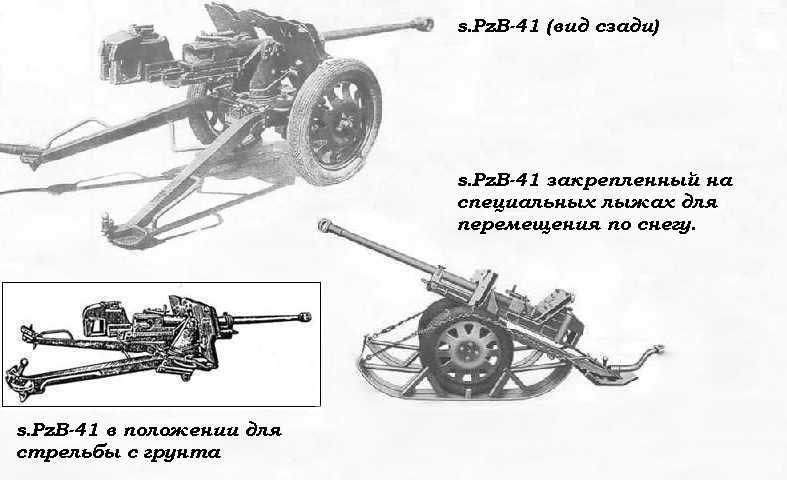 s.PzB-41 (вид сзади)

s.PzB-41 закрепленный на специальных лыжах для перемещения по снегу.

s.PzB-41 в положении для стрельбы с грунта