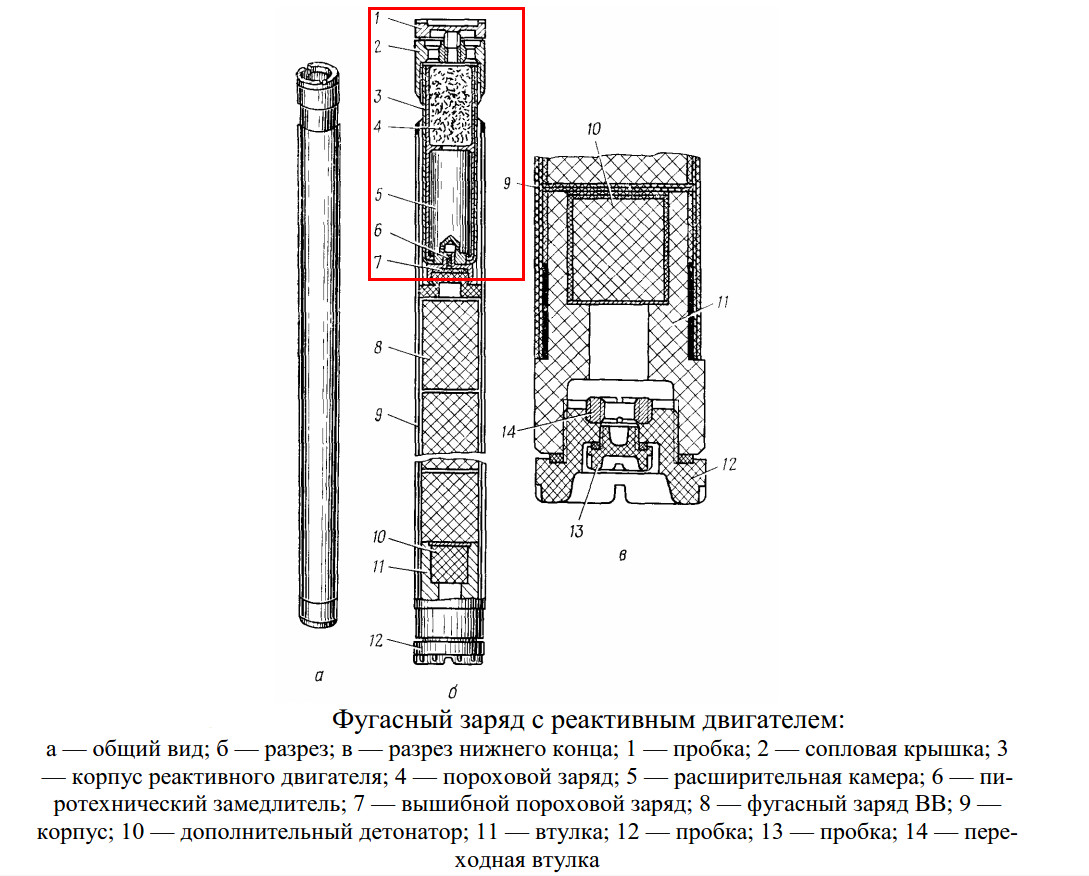 1
2
3
4
5
6
7
8
9
10
11
12
а
б
10
9
11
14
12
13
в

Фугасный заряд с реактивным двигателем:
а — общий вид; б — разрез; в — разрез нижнего конца; 1 — пробка; 2 — сопловая крышка; 3 — корпус реактивного двигателя; 4 — пороховой заряд; 5 — расширительная камера; 6 — пиротехнический замедлитель; 7 — вышибной пороховой заряд; 8 — фугасный заряд ВВ; 9 — корпус; 10 — дополнительный детонатор; 11 — втулка; 12 — пробка; 13 — пробка; 14 — переходная втулка