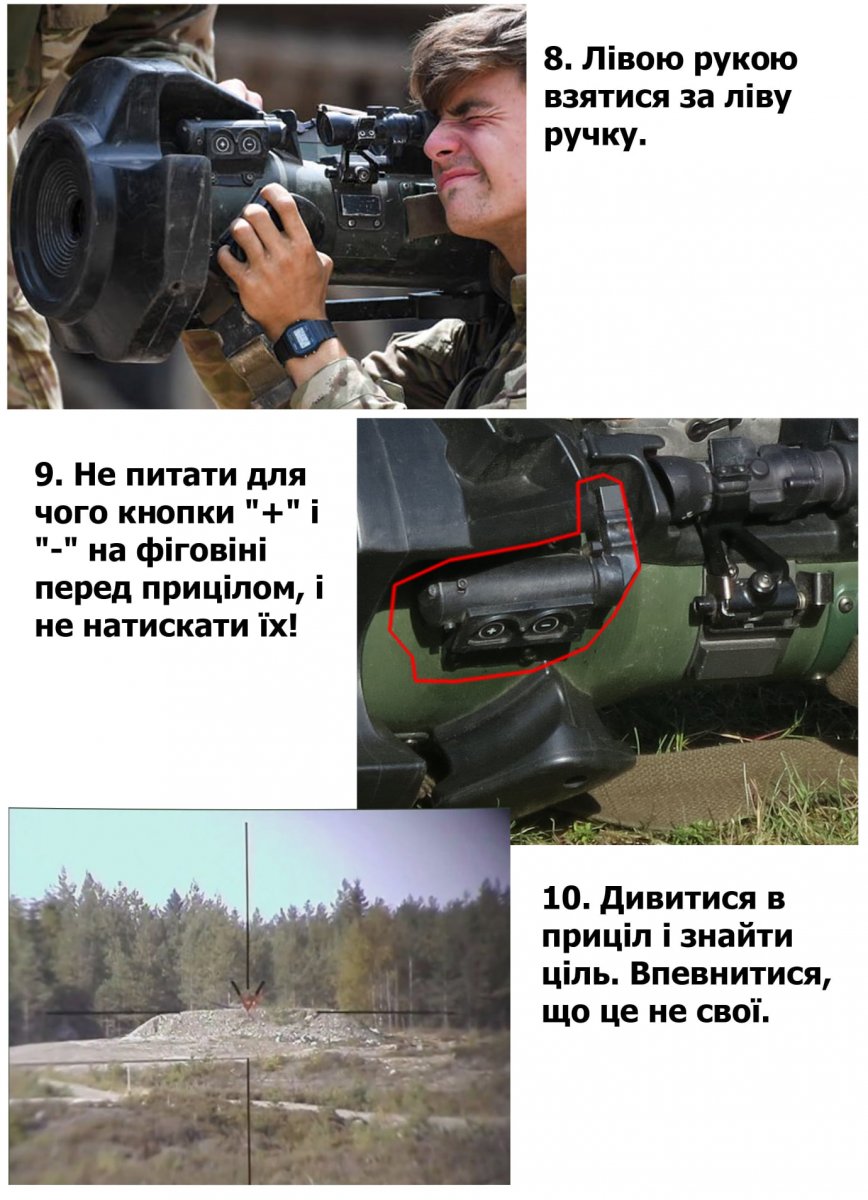 8. Лівою рукою взятися за ліву ручку.

9. Не питати для чого кнопки "+" і "-" на фіговіні перед прицілом, і не натискати їх!

10. Дивитися в приціл і знайти ціль. Впевнитися, що це не свої.