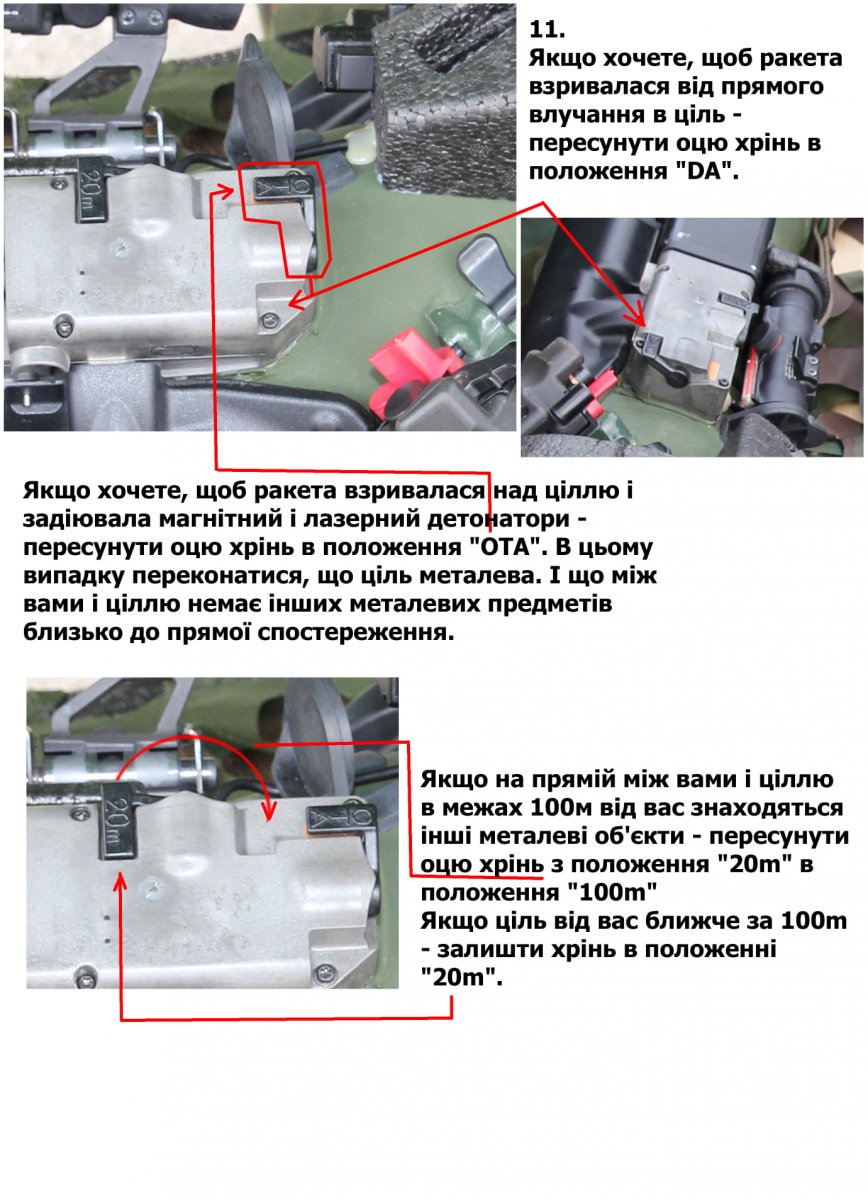 11.
Якщо хочете, щоб ракета взривалася від прямого влучання в ціль - пересунути оцю хрінь в положення "DA".

20m

OTA

Якщо хочете, щоб ракета взривалася над ціллю і задіювала магнітний і лазерний детонатори - пересунути оцю хрінь в положення "OTA". В цьому випадку переконатися, що ціль металева. І що між вами і ціллю немає інших металевих предметів близько до прямої спостереження.

20m

OTA

Якщо на прямій між вами і ціллю в межах 100м від вас знаходяться інші металеві об'єкти - пересунути оцю хрінь з положення "20m" в положення "100m"
Якщо ціль від вас ближче за 100m - залишти хрінь в положенні "20m".