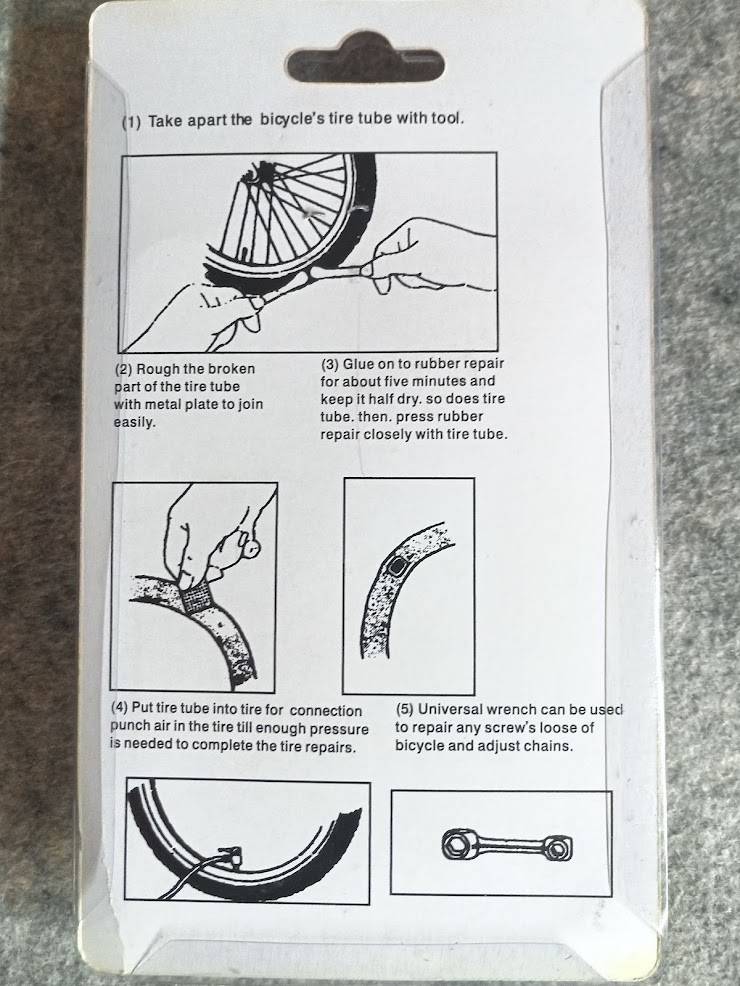 (1) Take apart the bicycle's tire tube with tool.

(2) Rough the broken part of the tire tube with metal plate to join easily.

(3) Glue on to rubber repair for about five minutes and keep it half dry. so does tire tube. then. press rubber repair closely with tire tube.

(4) Put tire tube into tire for connection punch air in the tire till enough pressure is needed to complete the tire repairs.

(5) Universal wrench can be used to repair any screw's loose of bicycle and adjust chains.