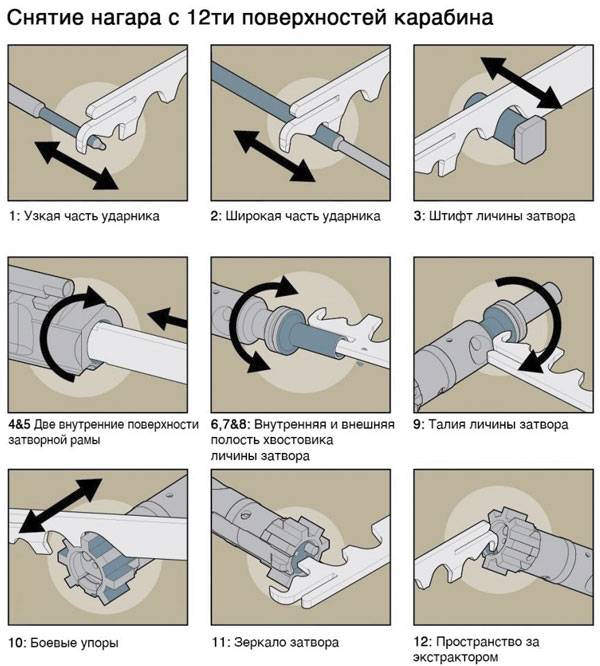 Снятие нагара с 12ти поверхностей карабина

1: Узкая часть ударника

2: Широкая часть ударника

3: Штифт личины затвора

4&5 Две внутренние поверхности затворной рамы

6,7&8: Внутренняя и внешняя полость хвостовика личины затвора

9: Талия личины затвора

10: Боевые упоры

11: Зеркало затвора

12: Пространство за экстрактором