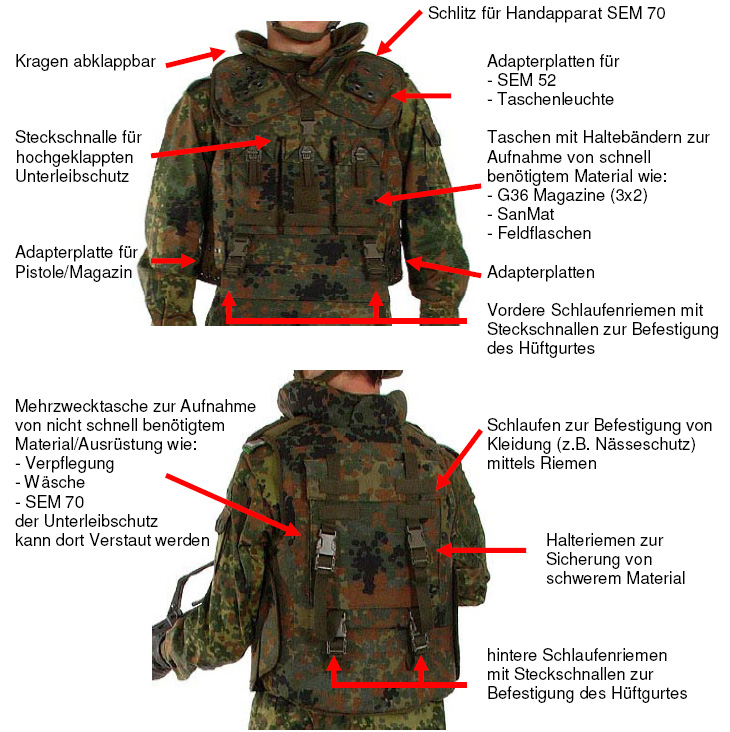 Schlitz für Handapparat SEM 70

Kragen abklappbar

Adapterplatten für
- SEM 52
- Taschenleuchte

Steckschnalle für hochgeklappten Unterleibschutz

Taschen mit Haltebändern zur Aufnahme von schnell benötigtem Material wie:
- G36 Magazine (3x2)
- SanMat
- Feldflaschen

Adapterplatte für Pistole/Magazin

Adapterplatten

Vordere Schlaufenriemen mit Steckschnallen zur Befestigung des Hüftgurtes

Mehrzwecktasche zur Aufnahme von nicht schnell benötigtem Material/Ausrüstung wie:
- Verpflegung
- Wäsche
- SEM 70
der Unterleibschutz kann dort Verstaut werden

Schlaufen zur Befestigung von Kleidung (z.B. Nässeschutz) mittels Riemen

Halteriemen zur Sicherung von schwerem Material

hintere Schlaufenriemen mit Steckschnallen zur Befestigung des Hüftgurtes