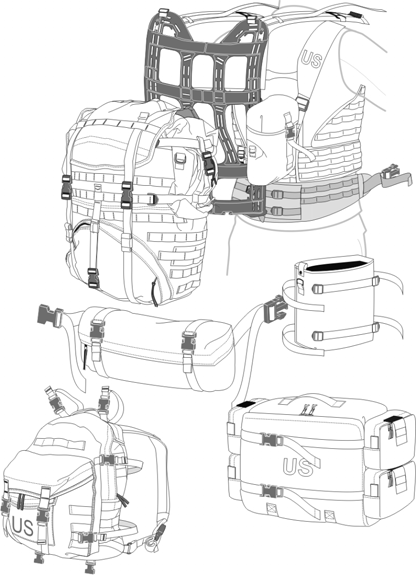 US

US

US