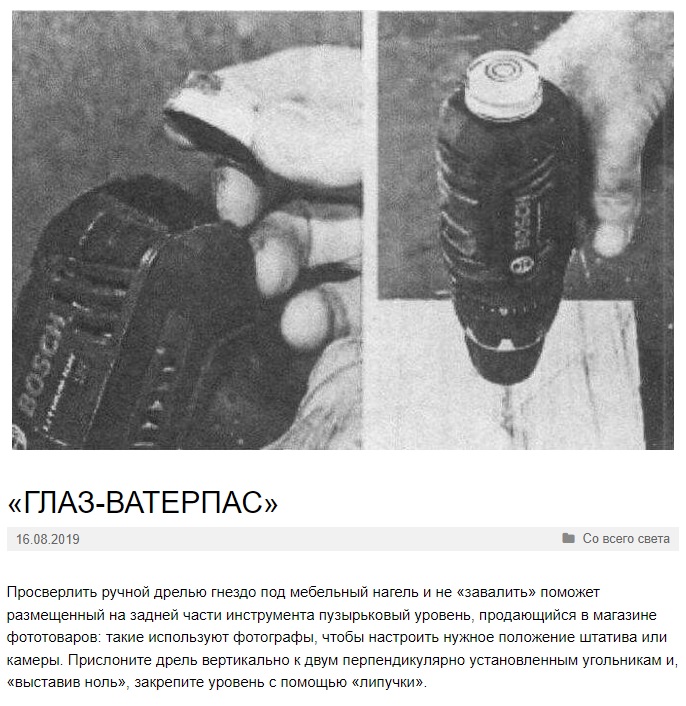 BOSCH

BOSCH

«ГЛАЗ-ВАТЕРПАС»

16.08.2019

Со всего света

Просверлить ручной дрелью гнездо под мебельный нагель и не «завалить» поможет размещенный на задней части инструмента пузырьковый уровень, продающийся в магазине фототоваров: такие используют фотографы, чтобы настроить нужное положение штатива или камеры. Прислоните дрель вертикально к двум перпендикулярно установленным угольникам и, «выставив ноль», закрепите уровень с помощью «липучки».