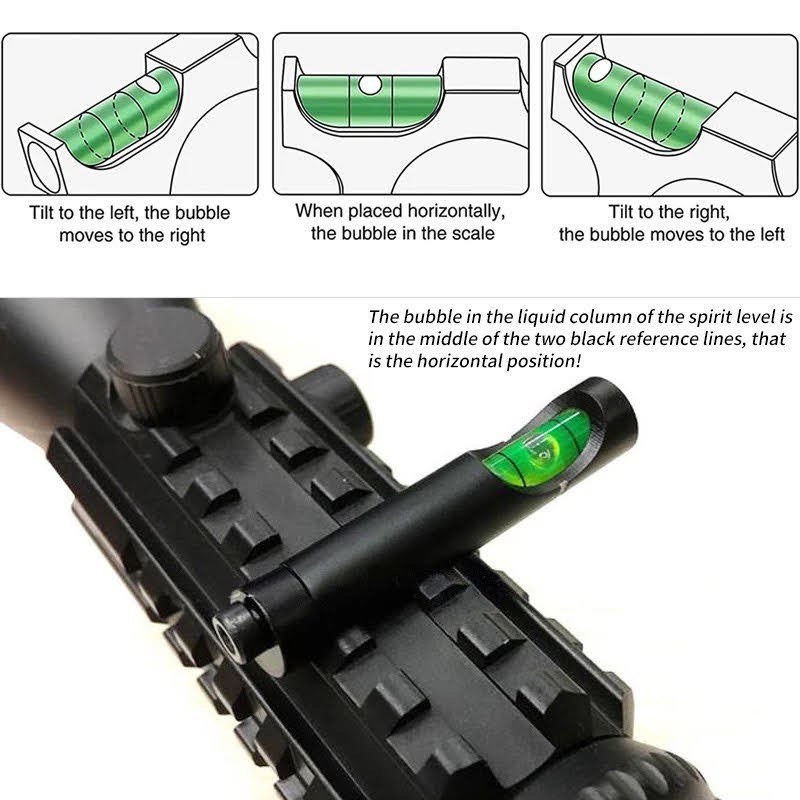 Tilt to the left, the bubble moves to the right

When placed horizontally, the bubble in the scale

Tilt to the right, the bubble moves to the left

The bubble in the liquid column of the spirit level is in the middle of the two black reference lines, that is the horizontal position!