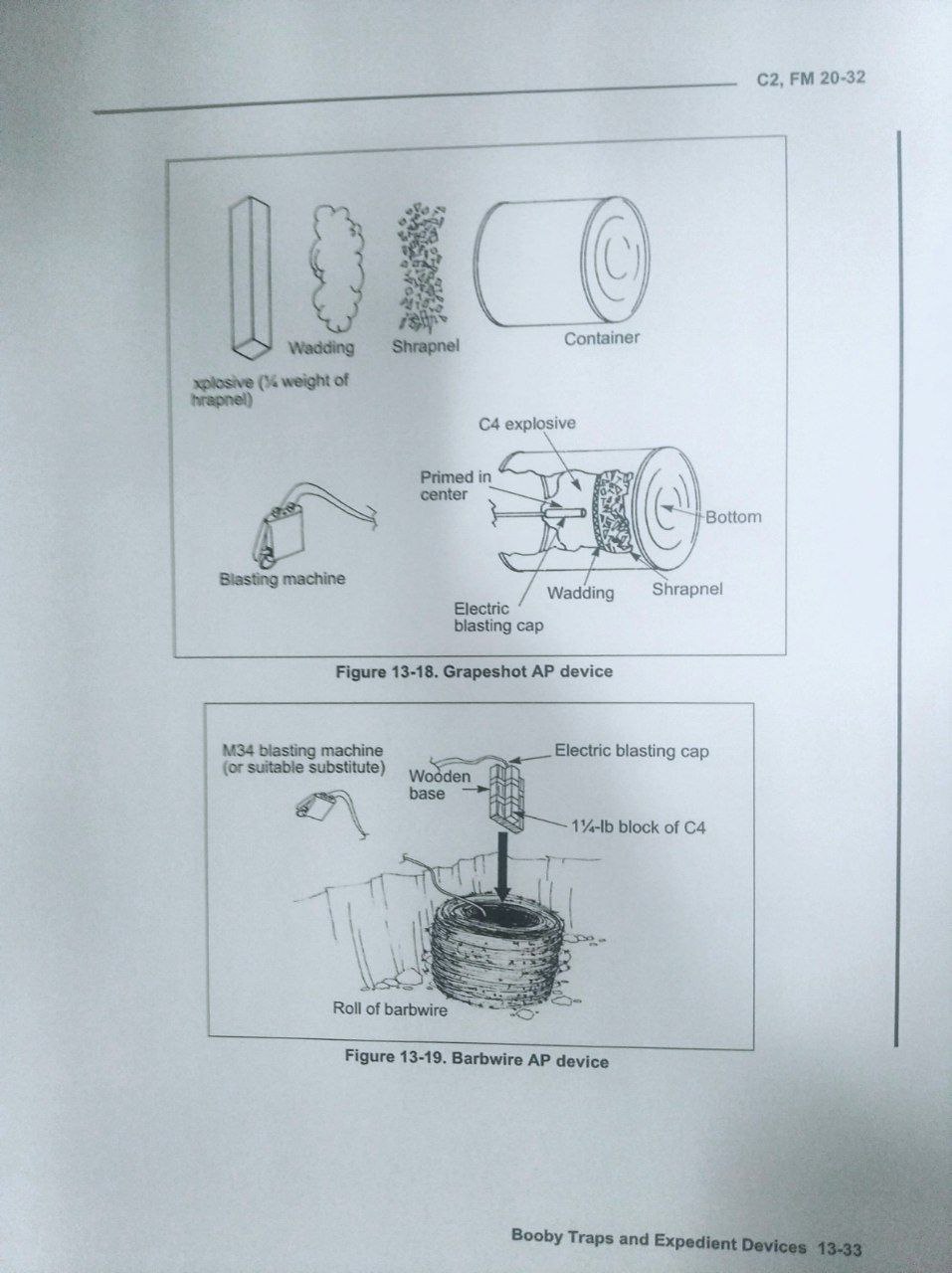 C2, FM 20-32

Wadding
Shrapnel
Container
xplosive (¼ weight of hrapnel)

C4 explosive
Primed in center
Bottom
Blasting machine
Wadding
Shrapnel
Electric blasting cap

Figure 13-18. Grapeshot AP device

M34 blasting machine (or suitable substitute)
Wooden base
Electric blasting cap
1¼-lb block of C4
Roll of barbwire

Figure 13-19. Barbwire AP device

Booby Traps and Expedient Devices 13-33