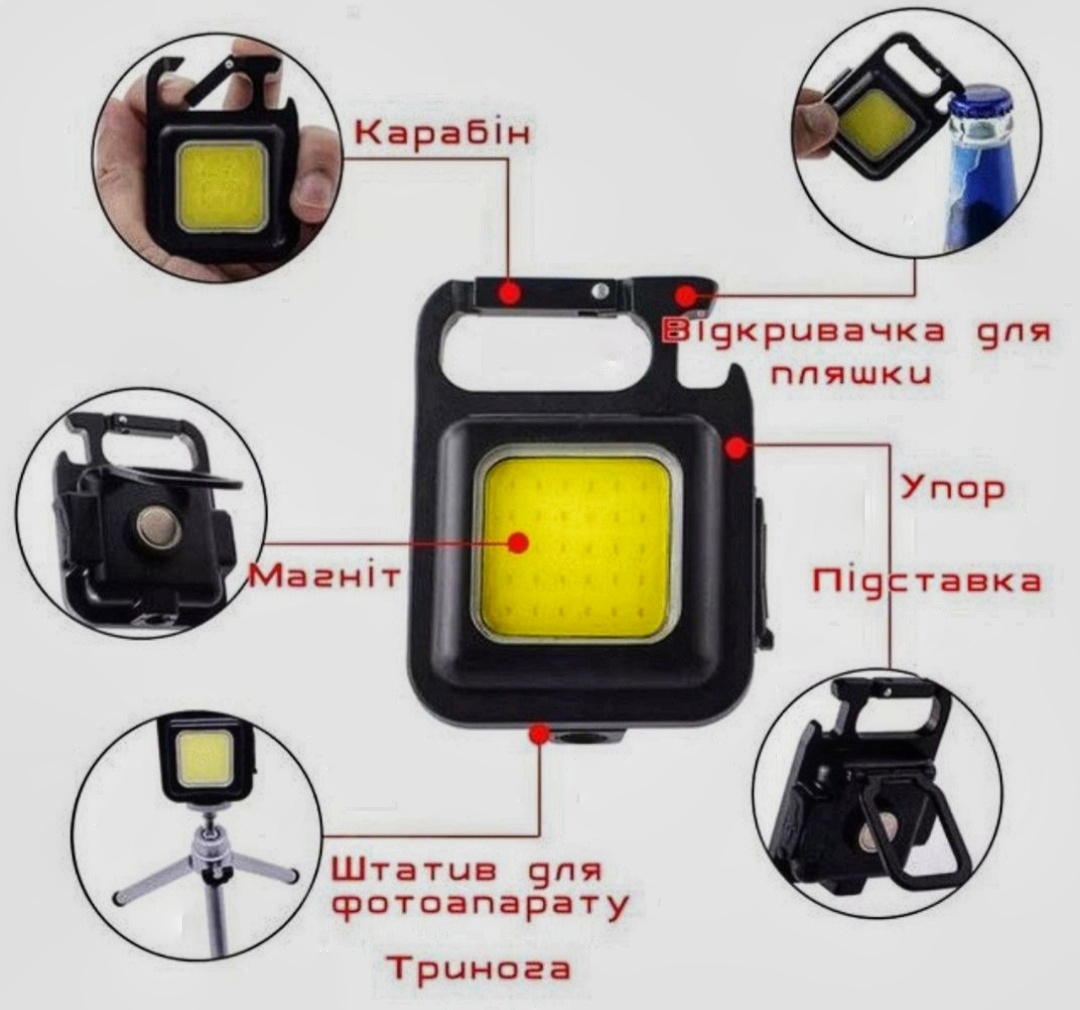 Карабін

Відкривачка для пляшки

Упор

Магніт

Підставка

Штатив для фотоапарату

Тринога